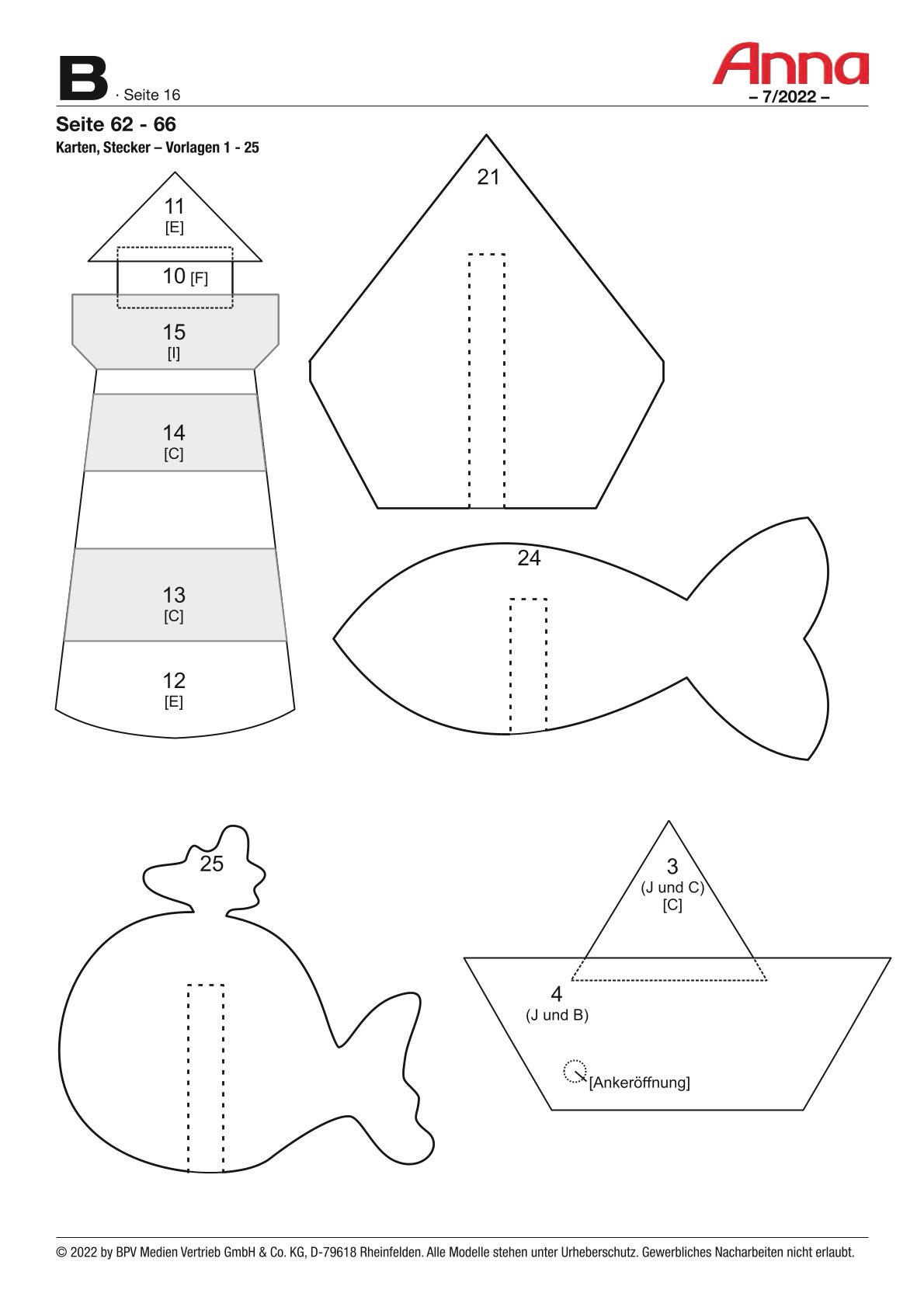 B · Seite 16

Anna
– 7/2022 –

Seite 62 - 66
Karten, Stecker – Vorlagen 1 - 25

11
[E]

10 [F]

15
[I]

14
[C]

13
[C]

12
[E]

21

24

25

3
(J und C)
[C]

4
(J und B)

[Ankeröffnung]

© 2022 by BPV Medien Vertrieb GmbH & Co. KG, D-79618 Rheinfelden. Alle Modelle stehen unter Urheberschutz. Gewerbliches Nacharbeiten nicht erlaubt.