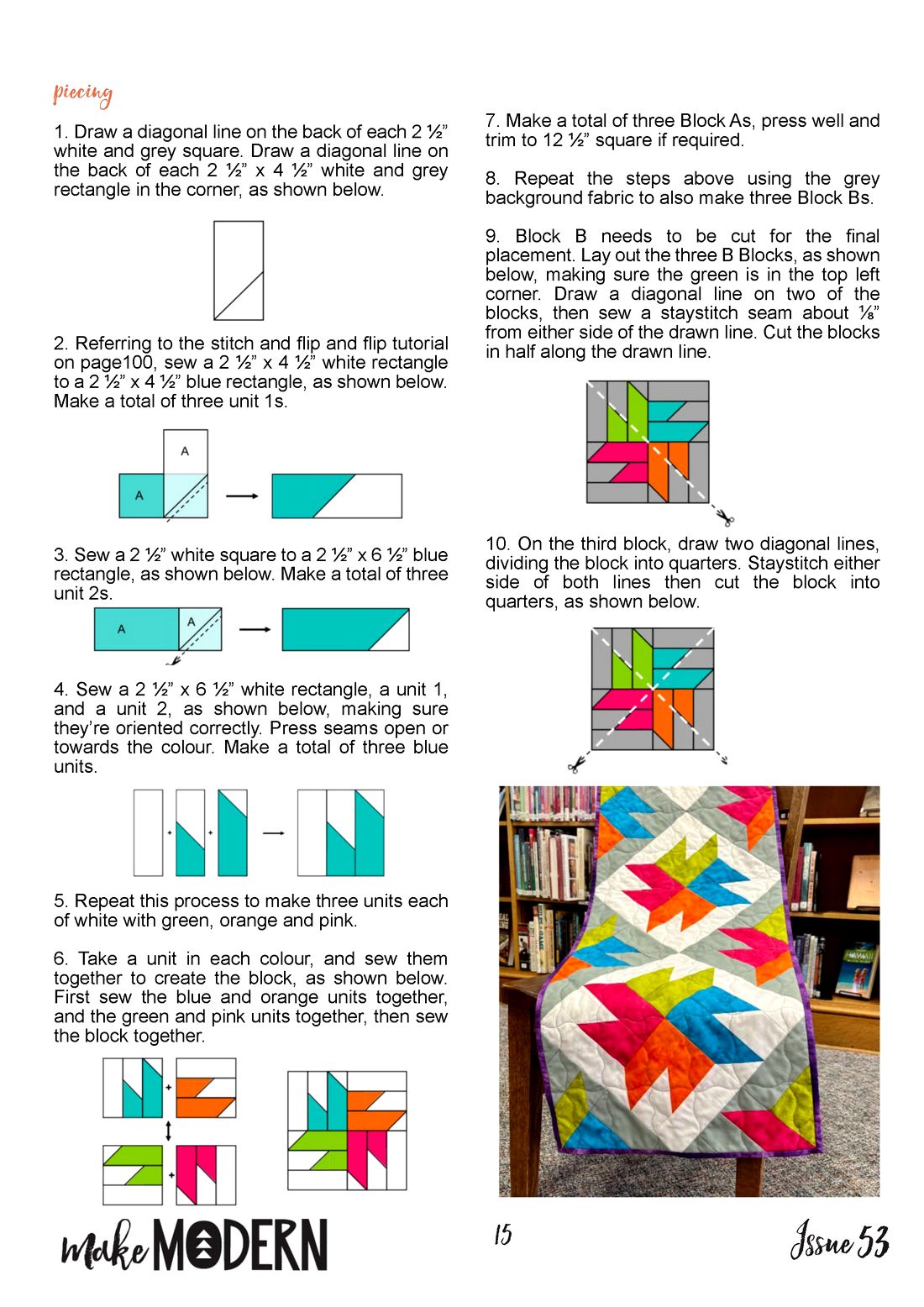 piecing

1. Draw a diagonal line on the back of each 2 ½" white and grey square. Draw a diagonal line on the back of each 2 ½" x 4 ½" white and grey rectangle in the corner, as shown below.

2. Referring to the stitch and flip and flip tutorial on page100, sew a 2 ½" x 4 ½" white rectangle to a 2 ½" x 4 ½" blue rectangle, as shown below. Make a total of three unit 1s.

A

A

3. Sew a 2 ½" white square to a 2 ½" x 6 ½" blue rectangle, as shown below. Make a total of three unit 2s.

A

A

4. Sew a 2 ½" x 6 ½" white rectangle, a unit 1, and a unit 2, as shown below, making sure they're oriented correctly. Press seams open or towards the colour. Make a total of three blue units.

5. Repeat this process to make three units each of white with green, orange and pink.

6. Take a unit in each colour, and sew them together to create the block, as shown below. First sew the blue and orange units together, and the green and pink units together, then sew the block together.

7. Make a total of three Block As, press well and trim to 12 ½" square if required.

8. Repeat the steps above using the grey background fabric to also make three Block Bs.

9. Block B needs to be cut for the final placement. Lay out the three B Blocks, as shown below, making sure the green is in the top left corner. Draw a diagonal line on two of the blocks, then sew a staystitch seam about ⅛" from either side of the drawn line. Cut the blocks in half along the drawn line.

10. On the third block, draw two diagonal lines, dividing the block into quarters. Staystitch either side of both lines then cut the block into quarters, as shown below.

make MODERN

15

Issue 53