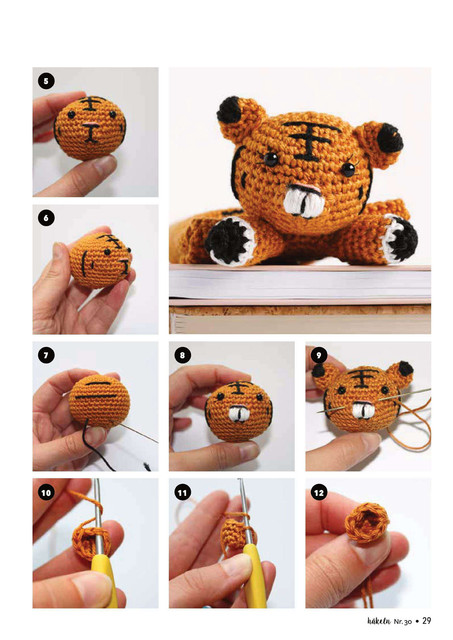 5

6

7

8

9

10

11

12

häkeln Nr. 30 • 29