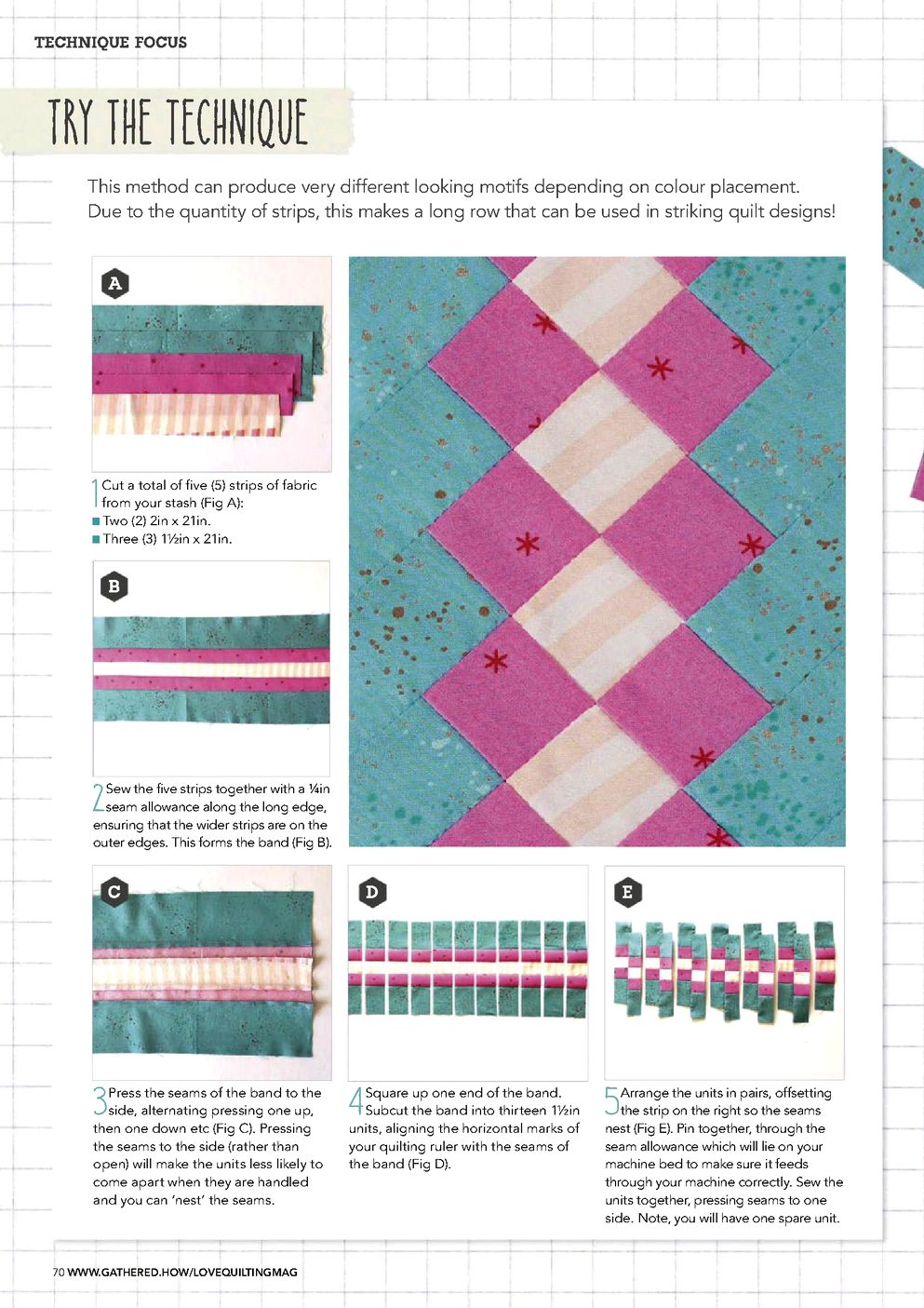 TECHNIQUE FOCUS

TRY THE TECHNIQUE

This method can produce very different looking motifs depending on colour placement. Due to the quantity of strips, this makes a long row that can be used in striking quilt designs!

A

1 Cut a total of five (5) strips of fabric from your stash (Fig A):
■ Two (2) 2in x 21in.
■ Three (3) 1½in x 21in.

B

2 Sew the five strips together with a ¼in seam allowance along the long edge, ensuring that the wider strips are on the outer edges. This forms the band (Fig B).

C

3 Press the seams of the band to the side, alternating pressing one up, then one down etc (Fig C). Pressing the seams to the side (rather than open) will make the units less likely to come apart when they are handled and you can 'nest' the seams.

D

4 Square up one end of the band. Subcut the band into thirteen 1½in units, aligning the horizontal marks of your quilting ruler with the seams of the band (Fig D).

E

5 Arrange the units in pairs, offsetting the strip on the right so the seams nest (Fig E). Pin together, through the seam allowance which will lie on your machine bed to make sure it feeds through your machine correctly. Sew the units together, pressing seams to one side. Note, you will have one spare unit.

70 WWW.GATHERED.HOW/LOVEQUILTINGMAG