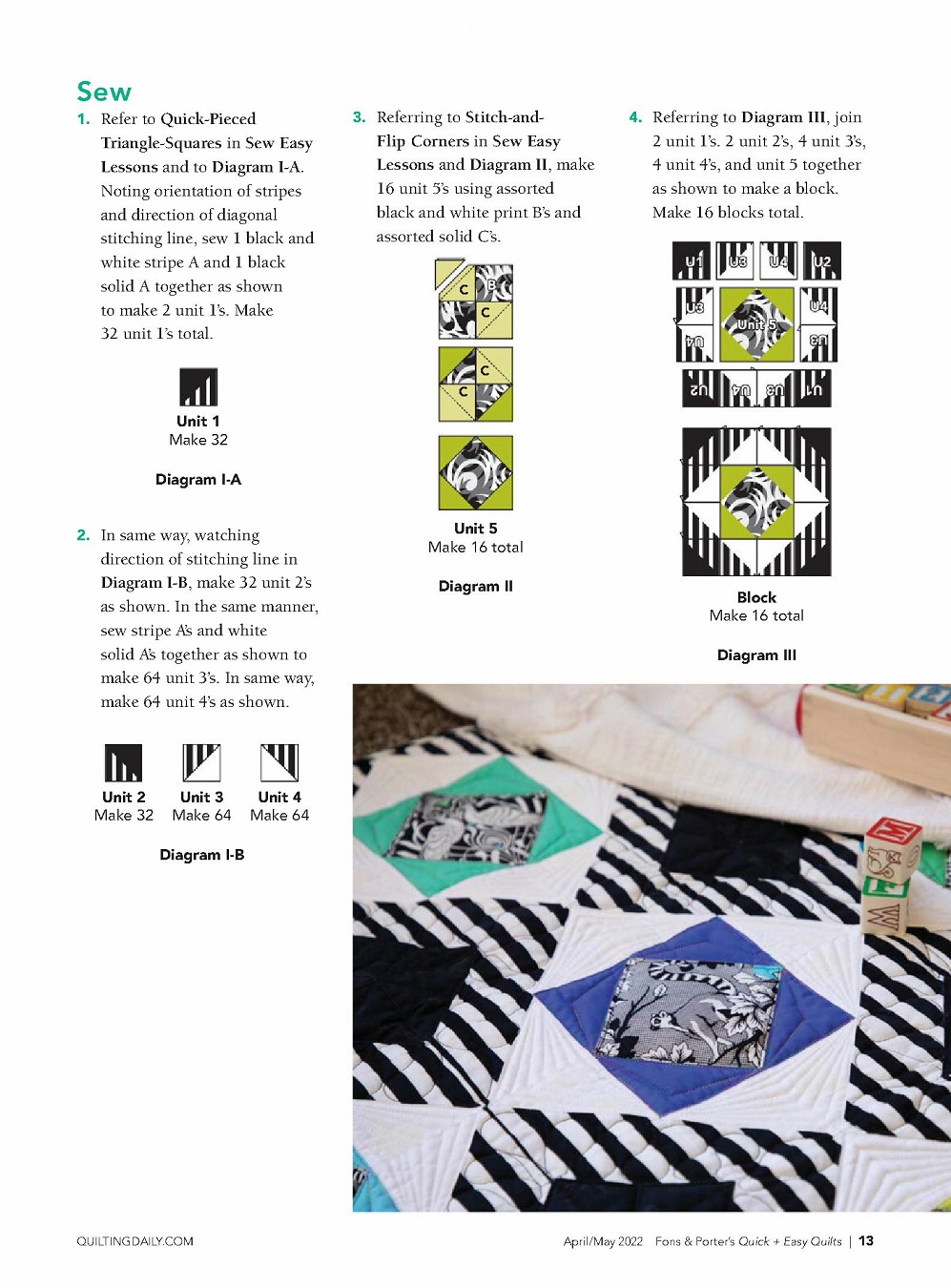 Sew

1. Refer to Quick-Pieced Triangle-Squares in Sew Easy Lessons and to Diagram I-A. Noting orientation of stripes and direction of diagonal stitching line, sew 1 black and white stripe A and 1 black solid A together as shown to make 2 unit 1's. Make 32 unit 1's total.

Unit 1
Make 32

Diagram I-A

2. In same way, watching direction of stitching line in Diagram I-B, make 32 unit 2's as shown. In the same manner, sew stripe A's and white solid A's together as shown to make 64 unit 3's. In same way, make 64 unit 4's as shown.

Unit 2
Make 32

Unit 3
Make 64

Unit 4
Make 64

Diagram I-B

3. Referring to Stitch-and-Flip Corners in Sew Easy Lessons and Diagram II, make 16 unit 5's using assorted black and white print B's and assorted solid C's.

C B
C

C
C

Unit 5
Make 16 total

Diagram II

4. Referring to Diagram III, join 2 unit 1's. 2 unit 2's, 4 unit 3's, 4 unit 4's, and unit 5 together as shown to make a block. Make 16 blocks total.

U1 U3 U4 U2
U3 Unit 5 U4
U4 U3
U2 U4 U3 U1

Block
Make 16 total

Diagram III

QUILTINGDAILY.COM

April/May 2022 Fons & Porter's Quick + Easy Quilts | 13