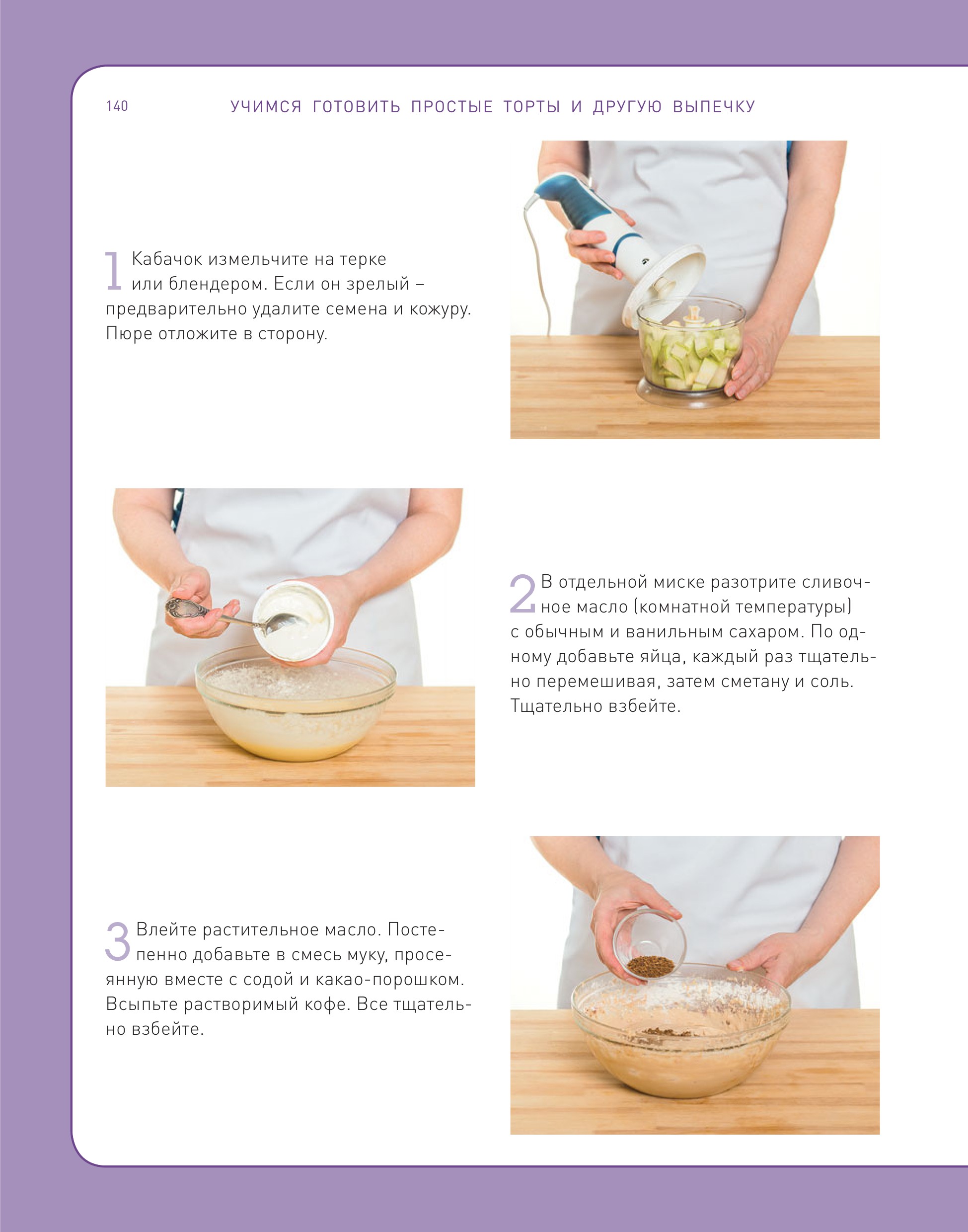 140 УЧИМСЯ ГОТОВИТЬ ПРОСТЫЕ ТОРТЫ И ДРУГУЮ ВЫПЕЧКУ

1 Кабачок измельчите на терке или блендером. Если он зрелый – предварительно удалите семена и кожуру. Пюре отложите в сторону.

2 В отдельной миске разотрите сливочное масло (комнатной температуры) с обычным и ванильным сахаром. По одному добавьте яйца, каждый раз тщательно перемешивая, затем сметану и соль. Тщательно взбейте.

3 Влейте растительное масло. Постепенно добавьте в смесь муку, просеянную вместе с содой и какао-порошком. Всыпьте растворимый кофе. Все тщательно взбейте.