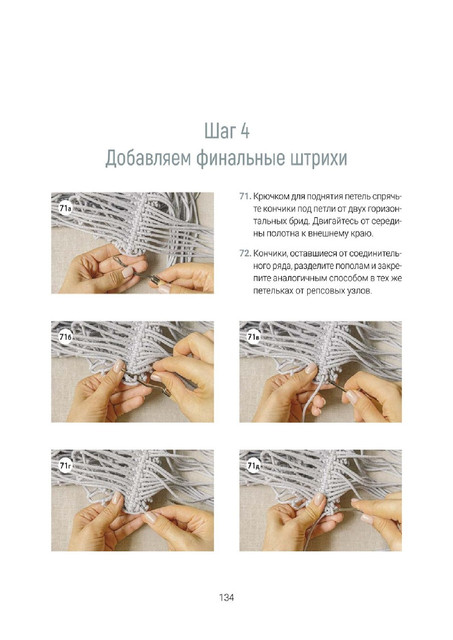 Шаг 4
Добавляем финальные штрихи

71а

71. Крючком для поднятия петель спрячьте кончики под петли от двух горизонтальных брид. Двигайтесь от середины полотна к внешнему краю.

72. Кончики, оставшиеся от соединительного ряда, разделите пополам и закрепите аналогичным способом в тех же петельках от репсовых узлов.

71б

71в

71г

71д

134