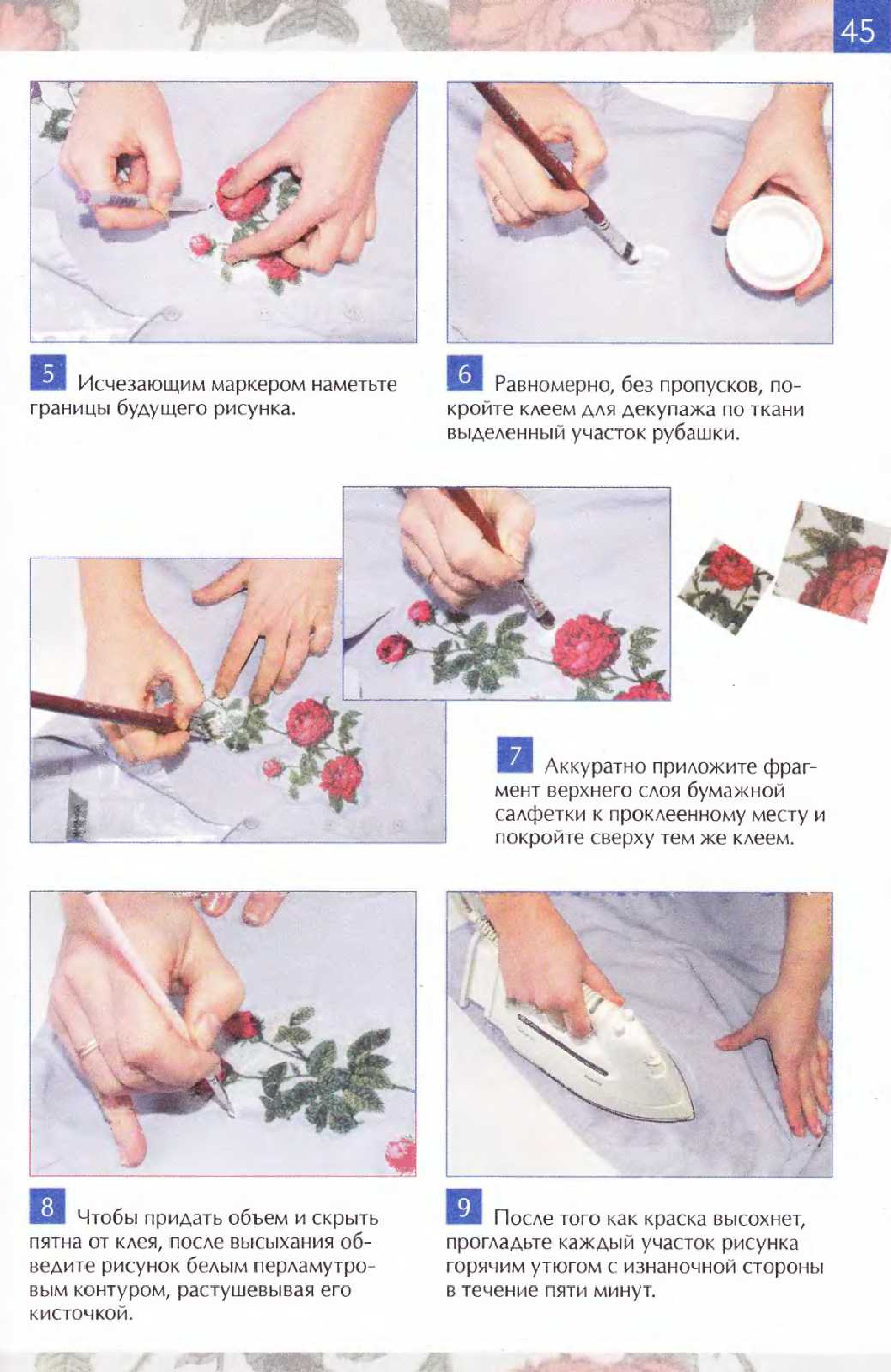 45

5 Исчезающим маркером наметьте границы будущего рисунка.

6 Равномерно, без пропусков, покройте клеем для декупажа по ткани выделенный участок рубашки.

7 Аккуратно приложите фрагмент верхнего слоя бумажной салфетки к проклеенному месту и покройте сверху тем же клеем.

8 Чтобы придать объем и скрыть пятна от клея, после высыхания обведите рисунок белым перламутровым контуром, растушевывая его кисточкой.

9 После того как краска высохнет, прогладьте каждый участок рисунка горячим утюгом с изнаночной стороны в течение пяти минут.