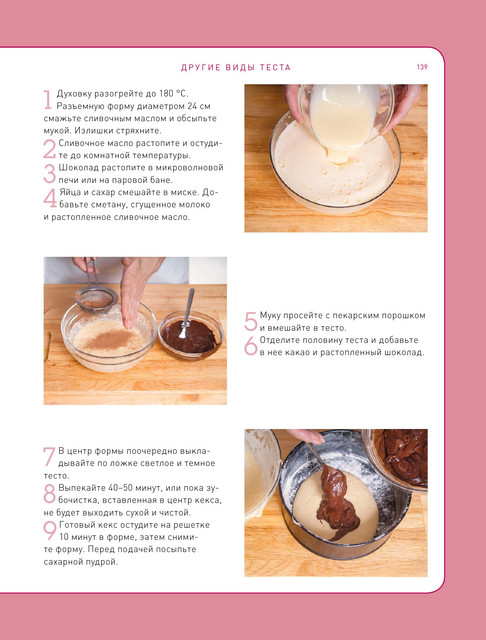 ДРУГИЕ ВИДЫ ТЕСТА 139

1 Духовку разогрейте до 180 °С. Разъемную форму диаметром 24 см смажьте сливочным маслом и обсыпьте мукой. Излишки стряхните.

2 Сливочное масло растопите и остудите до комнатной температуры.

3 Шоколад растопите в микроволновой печи или на паровой бане.

4 Яйца и сахар смешайте в миске. Добавьте сметану, сгущенное молоко и растопленное сливочное масло.

5 Муку просейте с пекарским порошком и вмешайте в тесто.

6 Отделите половину теста и добавьте в нее какао и растопленный шоколад.

7 В центр формы поочередно выкладывайте по ложке светлое и темное тесто.

8 Выпекайте 40–50 минут, или пока зубочистка, вставленная в центр кекса, не будет выходить сухой и чистой.

9 Готовый кекс остудите на решетке 10 минут в форме, затем снимите форму. Перед подачей посыпьте сахарной пудрой.