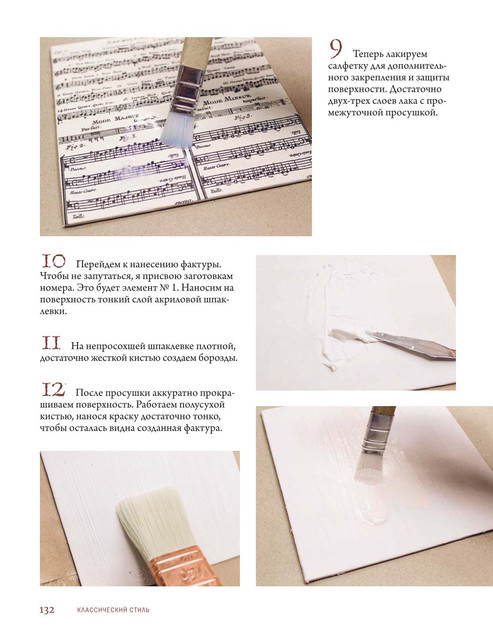 9 Теперь лакируем салфетку для дополнительного закрепления и защиты поверхности. Достаточно двух-трех слоев лака с промежуточной просушкой.

10 Перейдем к нанесению фактуры. Чтобы не запутаться, я присвою заготовкам номера. Это будет элемент № 1. Наносим на поверхность тонкий слой акриловой шпаклевки.

11 На непросохшей шпаклевке плотной, достаточно жесткой кистью создаем борозды.

12 После просушки аккуратно прокрашиваем поверхность. Работаем полусухой кистью, нанося краску достаточно тонко, чтобы осталась видна созданная фактура.

132 КЛАССИЧЕСКИЙ СТИЛЬ