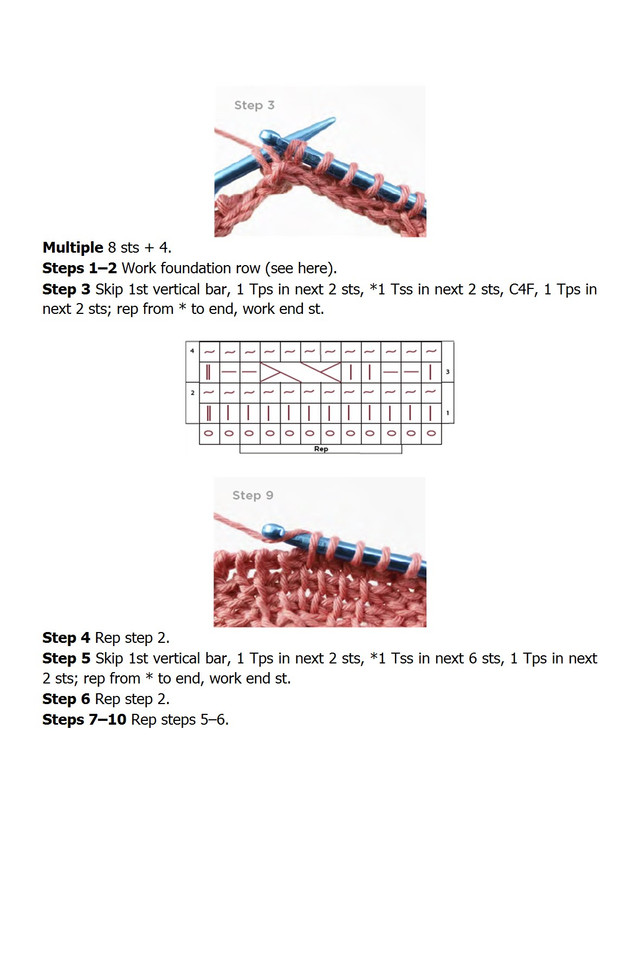 Step 3

**Multiple** 8 sts + 4.
**Steps 1–2** Work foundation row (see here).
**Step 3** Skip 1st vertical bar, 1 Tps in next 2 sts, *1 Tss in next 2 sts, C4F, 1 Tps in next 2 sts; rep from * to end, work end st.

4
3
2
1
Rep

Step 9

**Step 4** Rep step 2.
**Step 5** Skip 1st vertical bar, 1 Tps in next 2 sts, *1 Tss in next 6 sts, 1 Tps in next 2 sts; rep from * to end, work end st.
**Step 6** Rep step 2.
**Steps 7–10** Rep steps 5–6.