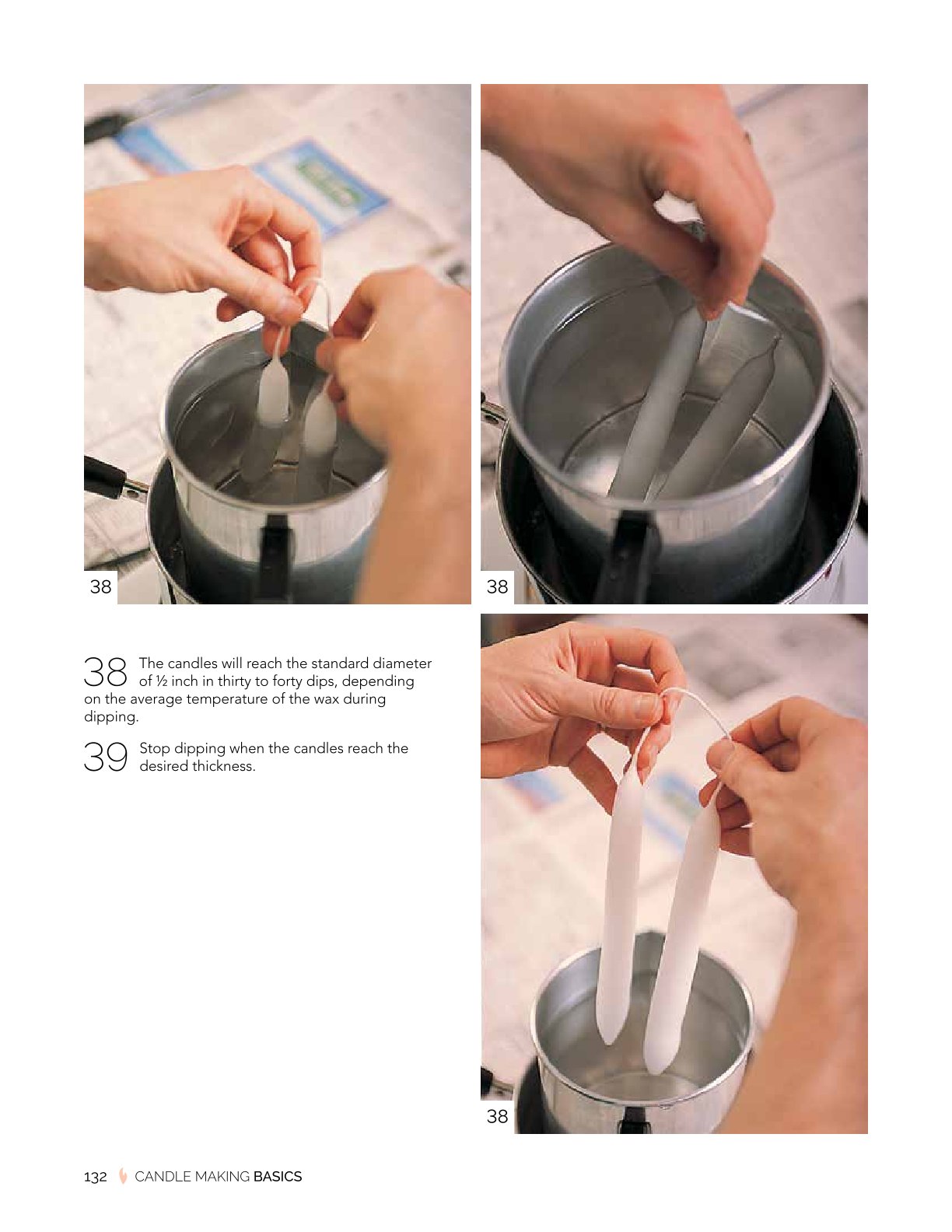 38

38

38 The candles will reach the standard diameter of ½ inch in thirty to forty dips, depending on the average temperature of the wax during dipping.

39 Stop dipping when the candles reach the desired thickness.

38

132 CANDLE MAKING BASICS