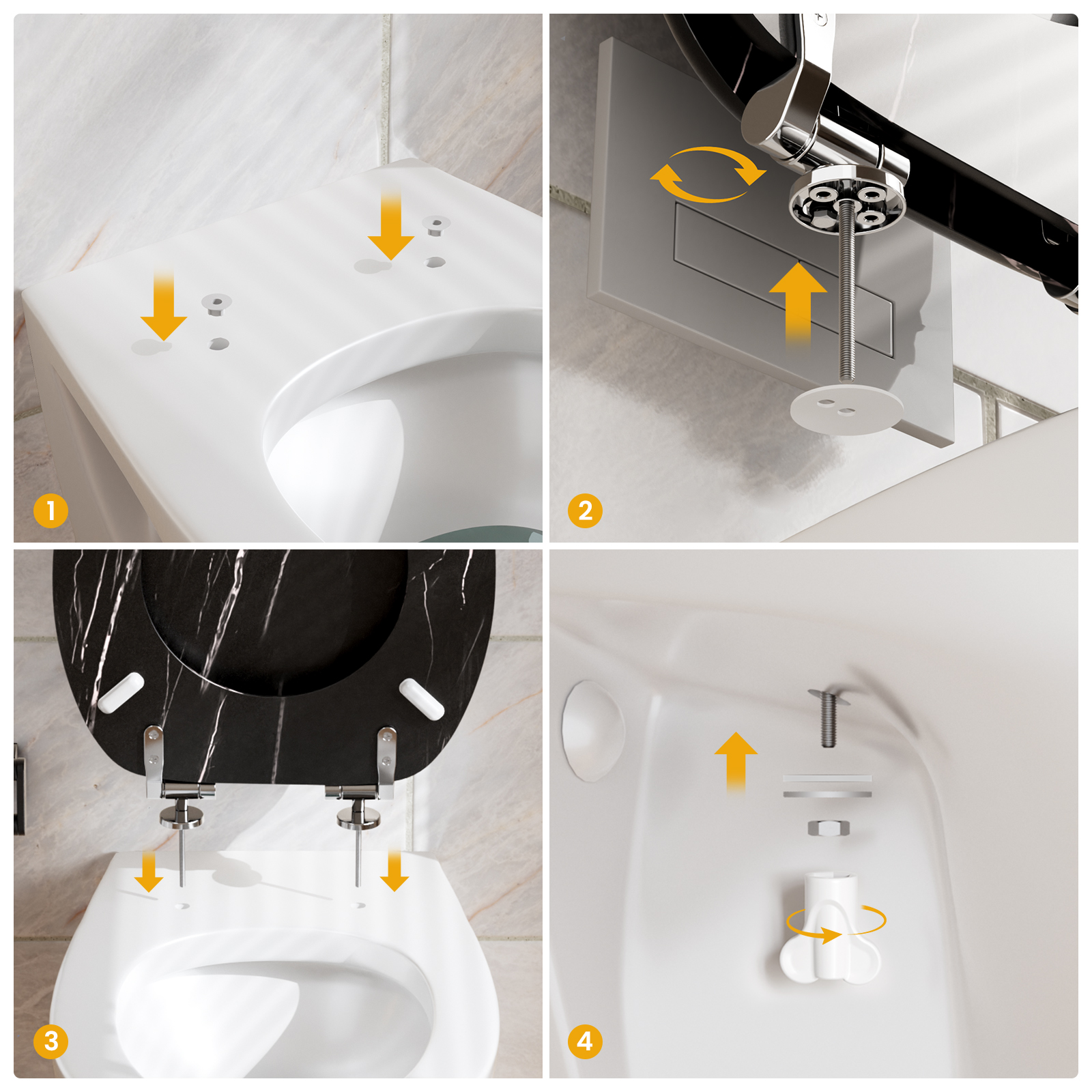 1

2

3

4