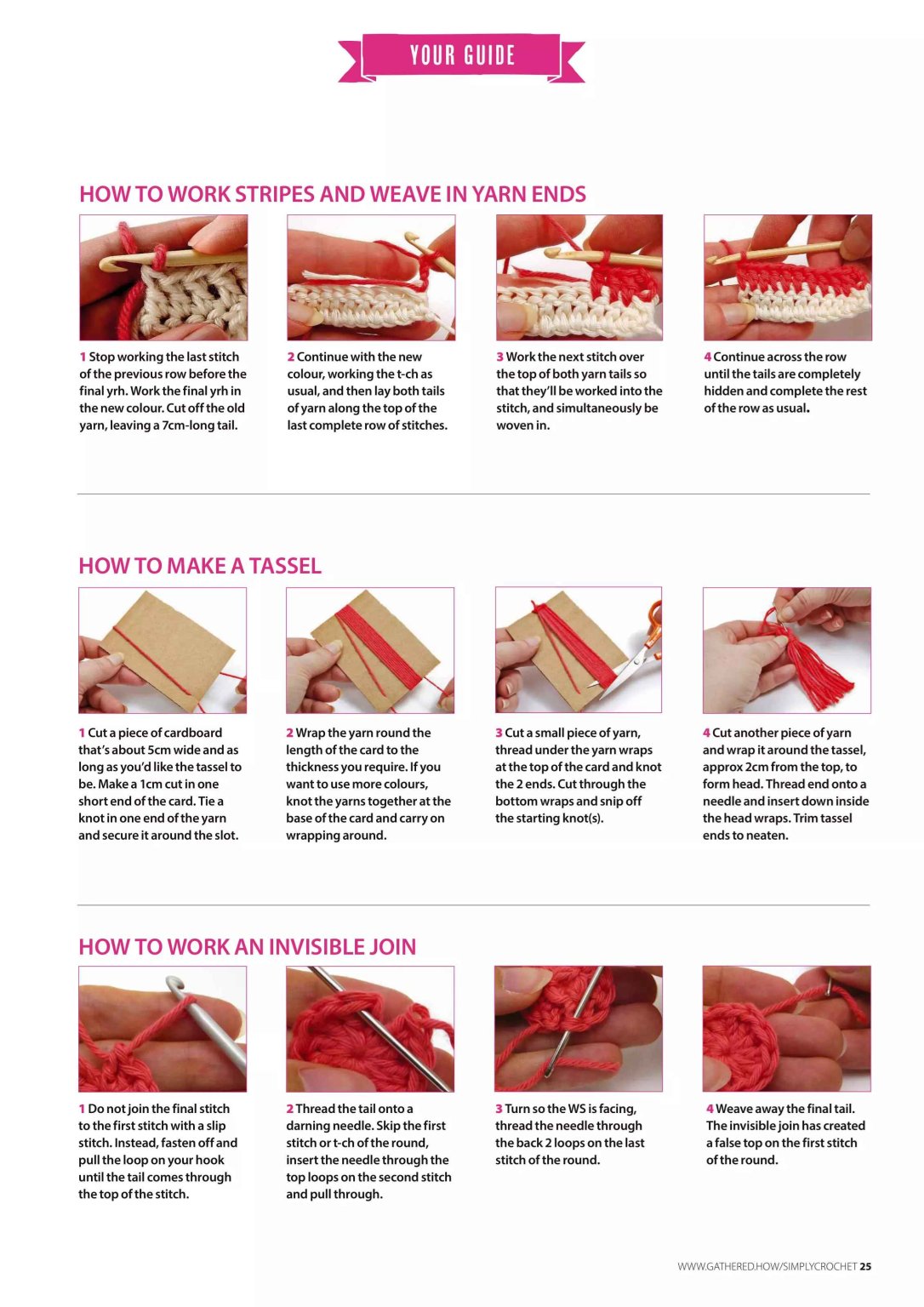 YOUR GUIDE

HOW TO WORK STRIPES AND WEAVE IN YARN ENDS

1 Stop working the last stitch of the previous row before the final yrh. Work the final yrh in the new colour. Cut off the old yarn, leaving a 7cm-long tail.

2 Continue with the new colour, working the t-ch as usual, and then lay both tails of yarn along the top of the last complete row of stitches.

3 Work the next stitch over the top of both yarn tails so that they'll be worked into the stitch, and simultaneously be woven in.

4 Continue across the row until the tails are completely hidden and complete the rest of the row as usual.

HOW TO MAKE A TASSEL

1 Cut a piece of cardboard that's about 5cm wide and as long as you'd like the tassel to be. Make a 1cm cut in one short end of the card. Tie a knot in one end of the yarn and secure it around the slot.

2 Wrap the yarn round the length of the card to the thickness you require. If you want to use more colours, knot the yarns together at the base of the card and carry on wrapping around.

3 Cut a small piece of yarn, thread under the yarn wraps at the top of the card and knot the 2 ends. Cut through the bottom wraps and snip off the starting knot(s).

4 Cut another piece of yarn and wrap it around the tassel, approx 2cm from the top, to form head. Thread end onto a needle and insert down inside the head wraps. Trim tassel ends to neaten.

HOW TO WORK AN INVISIBLE JOIN

1 Do not join the final stitch to the first stitch with a slip stitch. Instead, fasten off and pull the loop on your hook until the tail comes through the top of the stitch.

2 Thread the tail onto a darning needle. Skip the first stitch or t-ch of the round, insert the needle through the top loops on the second stitch and pull through.

3 Turn so the WS is facing, thread the needle through the back 2 loops on the last stitch of the round.

4 Weave away the final tail. The invisible join has created a false top on the first stitch of the round.

WWW.GATHERED.HOW/SIMPLYCROCHET 25