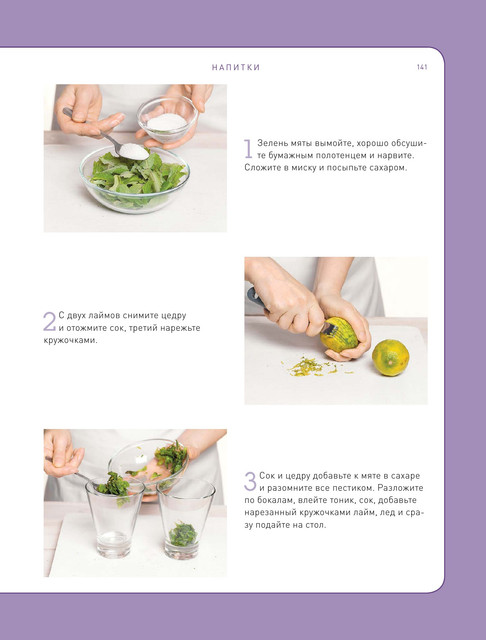 НАПИТКИ 141

1 Зелень мяты вымойте, хорошо обсушите бумажным полотенцем и нарвите. Сложите в миску и посыпьте сахаром.

2 С двух лаймов снимите цедру и отожмите сок, третий нарежьте кружочками.

3 Сок и цедру добавьте к мяте в сахаре и разомните все пестиком. Разложите по бокалам, влейте тоник, сок, добавьте нарезанный кружочками лайм, лед и сразу подайте на стол.