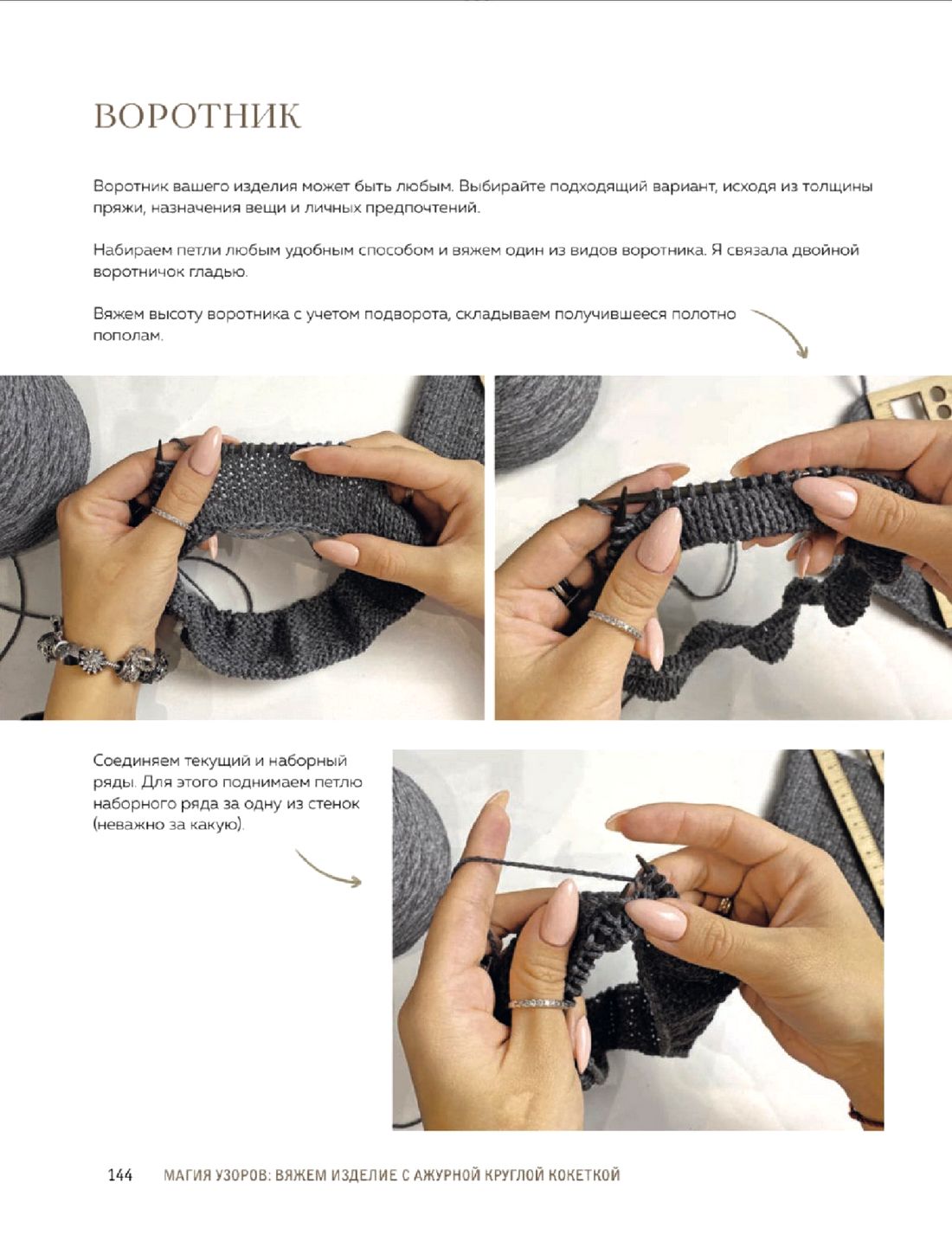 ВОРОТНИК

Воротник вашего изделия может быть любым. Выбирайте подходящий вариант, исходя из толщины пряжи, назначения вещи и личных предпочтений.

Набираем петли любым удобным способом и вяжем один из видов воротника. Я связала двойной воротничок гладью.

Вяжем высоту воротника с учетом подворота, складываем получившееся полотно пополам.

Соединяем текущий и наборный ряды. Для этого поднимаем петлю наборного ряда за одну из стенок (неважно за какую).

144 МАГИЯ УЗОРОВ: ВЯЖЕМ ИЗДЕЛИЕ С АЖУРНОЙ КРУГЛОЙ КОКЕТКОЙ