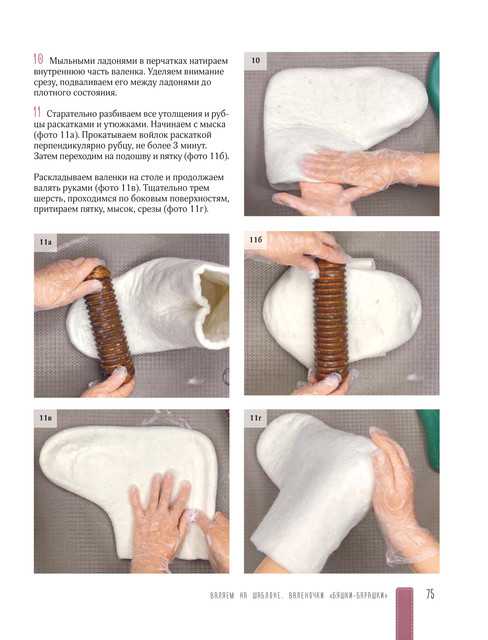 10 Мыльными ладонями в перчатках натираем внутреннюю часть валенка. Уделяем внимание срезу, подваливаем его между ладонями до плотного состояния.

11 Старательно разбиваем все утолщения и рубцы раскатками и утюжками. Начинаем с мыска (фото 11а). Прокатываем войлок раскаткой перпендикулярно рубцу, не более 3 минут. Затем переходим на подошву и пятку (фото 11б).

Раскладываем валенки на столе и продолжаем валять руками (фото 11в). Тщательно трем шерсть, проходимся по боковым поверхностям, притираем пятку, мысок, срезы (фото 11г).

10

11а

11б

11в

11г

ВАЛЯЕМ НА ШАБЛОНЕ. ВАЛЕНОЧКИ «БЯШКИ-БАРАШКИ»

75