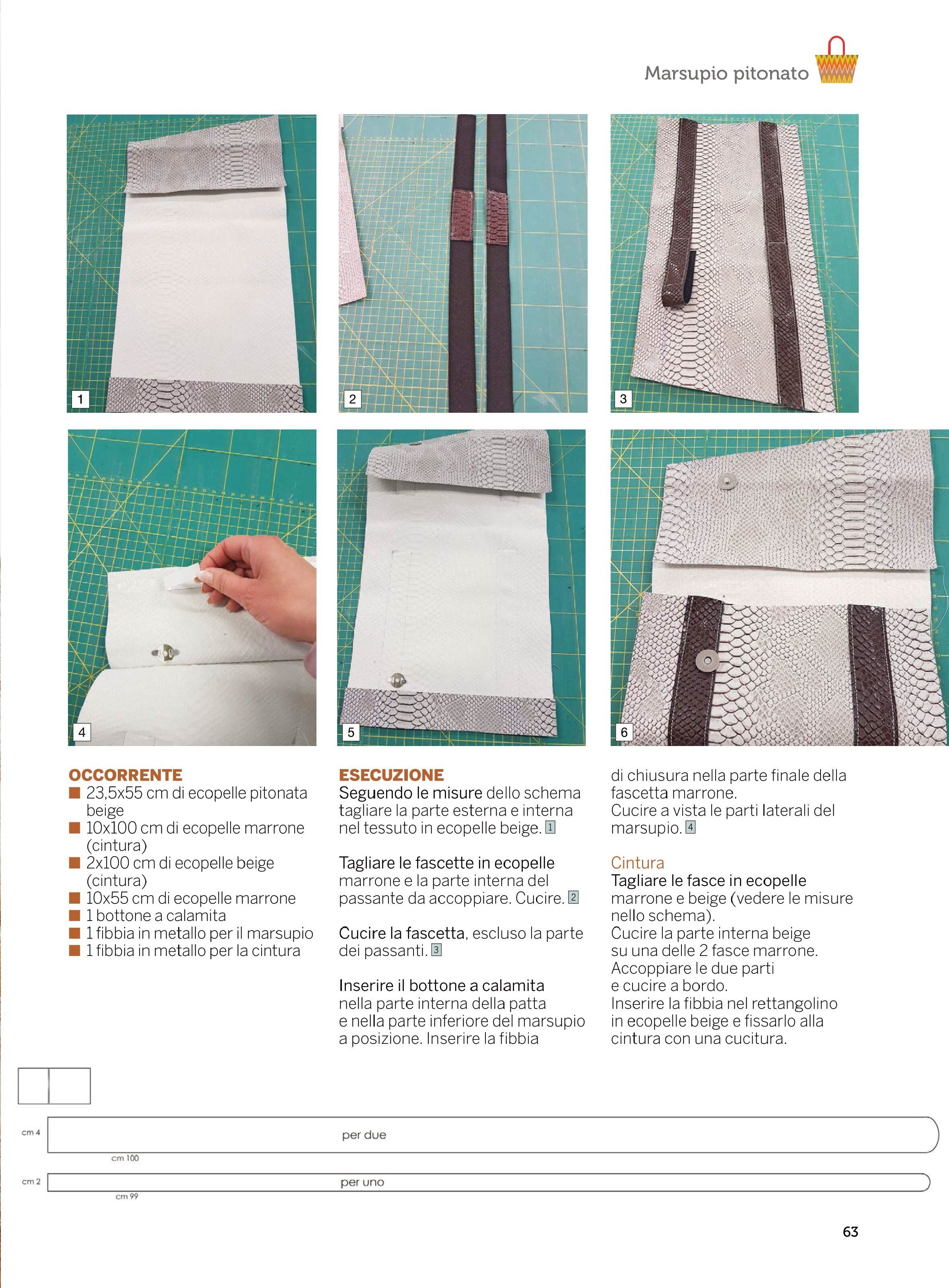 Marsupio pitonato

1

2

3

4

5

6

OCCORRENTE
■ 23,5x55 cm di ecopelle pitonata beige
■ 10x100 cm di ecopelle marrone (cintura)
■ 2x100 cm di ecopelle beige (cintura)
■ 10x55 cm di ecopelle marrone
■ 1 bottone a calamita
■ 1 fibbia in metallo per il marsupio
■ 1 fibbia in metallo per la cintura

ESECUZIONE
Seguendo le misure dello schema tagliare la parte esterna e interna nel tessuto in ecopelle beige. 1

Tagliare le fascette in ecopelle marrone e la parte interna del passante da accoppiare. Cucire. 2

Cucire la fascetta, escluso la parte dei passanti. 3

Inserire il bottone a calamita nella parte interna della patta e nella parte inferiore del marsupio a posizione. Inserire la fibbia di chiusura nella parte finale della fascetta marrone.
Cucire a vista le parti laterali del marsupio. 4

Cintura
Tagliare le fasce in ecopelle marrone e beige (vedere le misure nello schema).
Cucire la parte interna beige su una delle 2 fasce marrone.
Accoppiare le due parti e cucire a bordo.
Inserire la fibbia nel rettangolino in ecopelle beige e fissarlo alla cintura con una cucitura.

cm 4
per due
cm 100
cm 2
per uno
cm 99

63