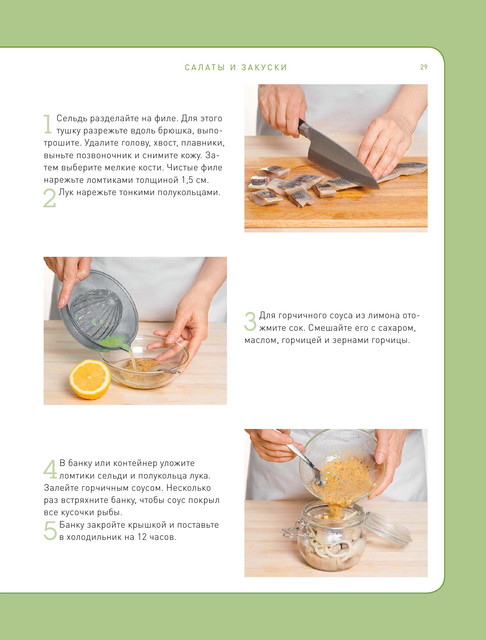 САЛАТЫ И ЗАКУСКИ

29

1 Сельдь разделайте на филе. Для этого тушку разрежьте вдоль брюшка, выпотрошите. Удалите голову, хвост, плавники, выньте позвоночник и снимите кожу. Затем выберите мелкие кости. Чистые филе нарежьте ломтиками толщиной 1,5 см.

2 Лук нарежьте тонкими полукольцами.

3 Для горчичного соуса из лимона отожмите сок. Смешайте его с сахаром, маслом, горчицей и зернами горчицы.

4 В банку или контейнер уложите ломтики сельди и полукольца лука. Залейте горчичным соусом. Несколько раз встряхните банку, чтобы соус покрыл все кусочки рыбы.

5 Банку закройте крышкой и поставьте в холодильник на 12 часов.