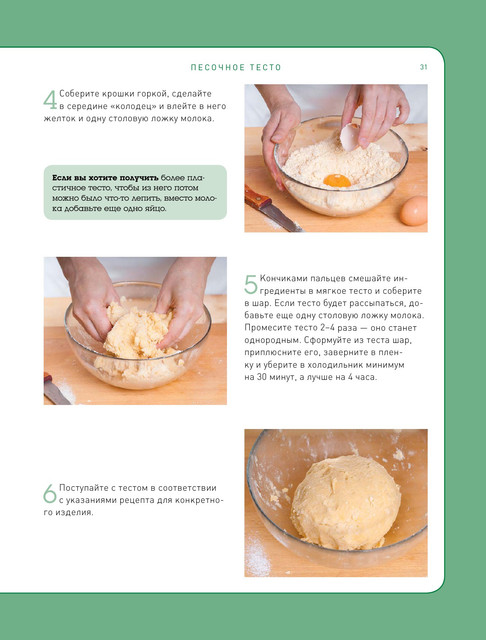 ПЕСОЧНОЕ ТЕСТО

31

4 Соберите крошки горкой, сделайте в середине «колодец» и влейте в него желток и одну столовую ложку молока.

Если вы хотите получить более пластичное тесто, чтобы из него потом можно было что-то лепить, вместо молока добавьте еще одно яйцо.

5 Кончиками пальцев смешайте ингредиенты в мягкое тесто и соберите в шар. Если тесто будет рассыпаться, добавьте еще одну столовую ложку молока. Промесите тесто 2–4 раза — оно станет однородным. Сформуйте из теста шар, приплюсните его, заверните в пленку и уберите в холодильник минимум на 30 минут, а лучше на 4 часа.

6 Поступайте с тестом в соответствии с указаниями рецепта для конкретного изделия.