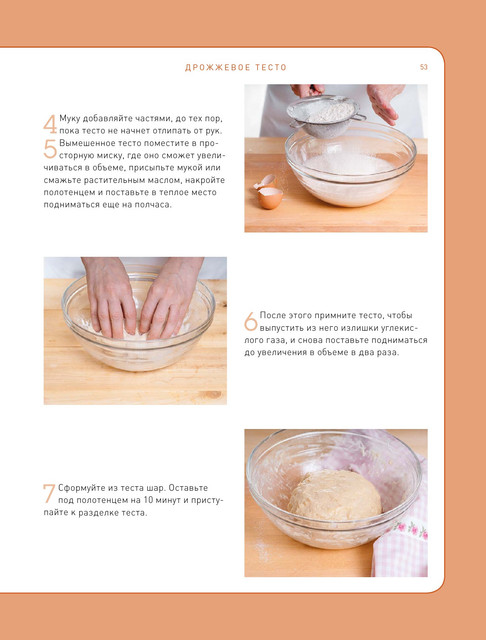 ДРОЖЖЕВОЕ ТЕСТО

53

4 Муку добавляйте частями, до тех пор, пока тесто не начнет отлипать от рук.
5 Вымешенное тесто поместите в просторную миску, где оно сможет увеличиваться в объеме, присыпьте мукой или смажьте растительным маслом, накройте полотенцем и поставьте в теплое место подниматься еще на полчаса.

6 После этого примните тесто, чтобы выпустить из него излишки углекислого газа, и снова поставьте подниматься до увеличения в объеме в два раза.

7 Сформуйте из теста шар. Оставьте под полотенцем на 10 минут и приступайте к разделке теста.