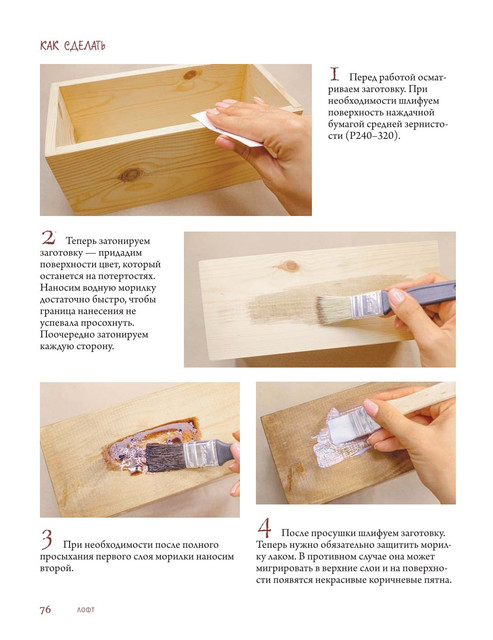 КАК СДЕЛАТЬ

1 Перед работой осматриваем заготовку. При необходимости шлифуем поверхность наждачной бумагой средней зернистости (P240–320).

2 Теперь затонируем заготовку — придадим поверхности цвет, который останется на потертостях. Наносим водную морилку достаточно быстро, чтобы граница нанесения не успевала просохнуть. Поочередно затонируем каждую сторону.

3 При необходимости после полного просыхания первого слоя морилки наносим второй.

4 После просушки шлифуем заготовку. Теперь нужно обязательно защитить морилку лаком. В противном случае она может мигрировать в верхние слои и на поверхности появятся некрасивые коричневые пятна.

76 ЛОФТ