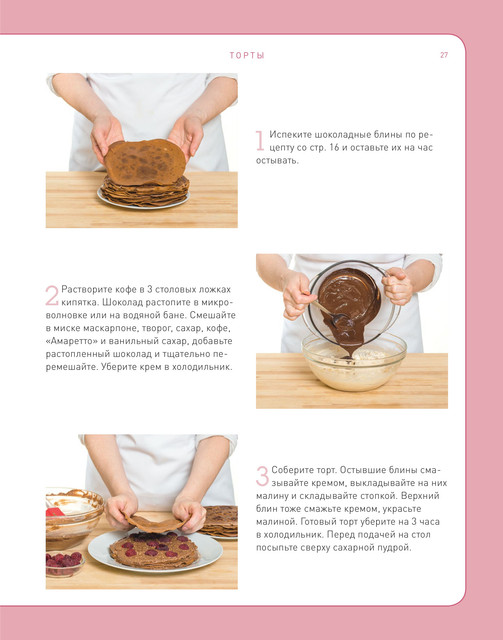 ТОРТЫ

27

1 Испеките шоколадные блины по рецепту со стр. 16 и оставьте их на час остывать.

2 Растворите кофе в 3 столовых ложках кипятка. Шоколад растопите в микроволновке или на водяной бане. Смешайте в миске маскарпоне, творог, сахар, кофе, «Амаретто» и ванильный сахар, добавьте растопленный шоколад и тщательно перемешайте. Уберите крем в холодильник.

3 Соберите торт. Остывшие блины смазывайте кремом, выкладывайте на них малину и складывайте стопкой. Верхний блин тоже смажьте кремом, украсьте малиной. Готовый торт уберите на 3 часа в холодильник. Перед подачей на стол посыпьте сверху сахарной пудрой.