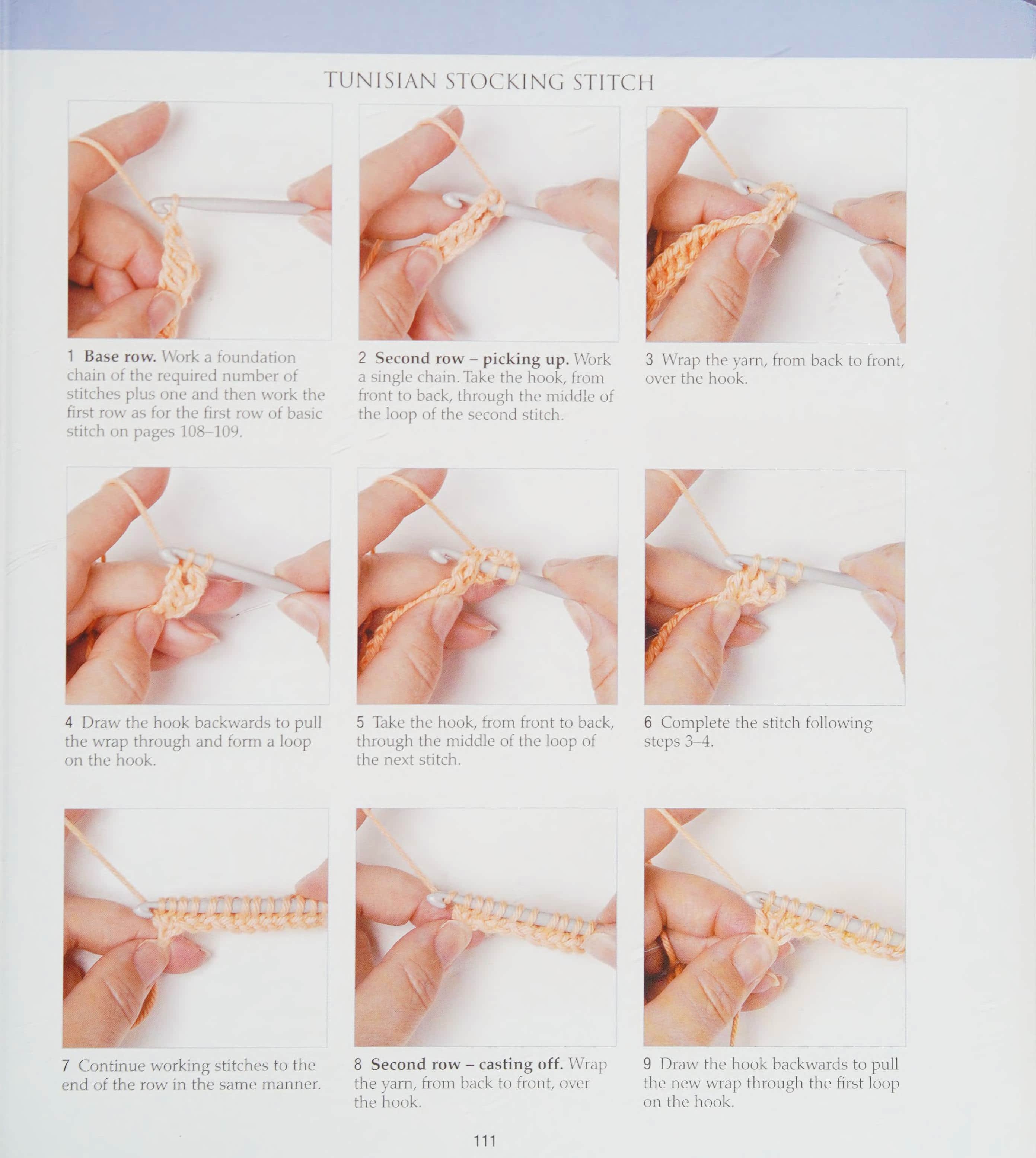 TUNISIAN STOCKING STITCH

1 Base row. Work a foundation chain of the required number of stitches plus one and then work the first row as for the first row of basic stitch on pages 108–109.

2 Second row – picking up. Work a single chain. Take the hook, from front to back, through the middle of the loop of the second stitch.

3 Wrap the yarn, from back to front, over the hook.

4 Draw the hook backwards to pull the wrap through and form a loop on the hook.

5 Take the hook, from front to back, through the middle of the loop of the next stitch.

6 Complete the stitch following steps 3–4.

7 Continue working stitches to the end of the row in the same manner.

8 Second row – casting off. Wrap the yarn, from back to front, over the hook.

9 Draw the hook backwards to pull the new wrap through the first loop on the hook.

111