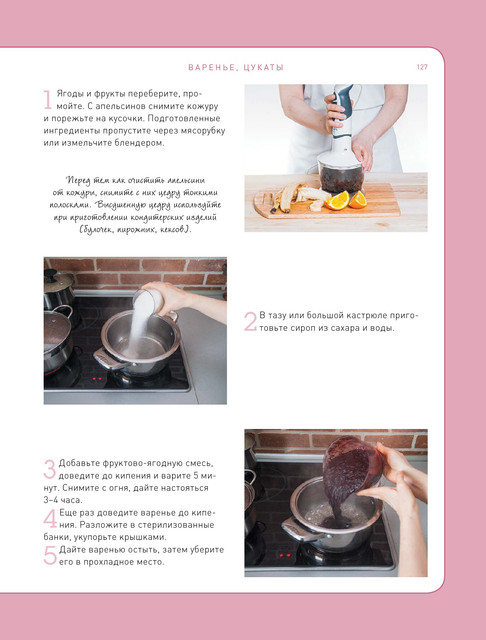 ВАРЕНЬЕ, ЦУКАТЫ 127

1 Ягоды и фрукты переберите, промойте. С апельсинов снимите кожуру и порежьте на кусочки. Подготовленные ингредиенты пропустите через мясорубку или измельчите блендером.

Перед тем как очистить апельсины от кожуры, снимите с них цедру тонкими полосками. Высушенную цедру используйте при приготовлении кондитерских изделий (булочек, пирожных, кексов).

2 В тазу или большой кастрюле приготовьте сироп из сахара и воды.

3 Добавьте фруктово-ягодную смесь, доведите до кипения и варите 5 минут. Снимите с огня, дайте настояться 3–4 часа.

4 Еще раз доведите варенье до кипения. Разложите в стерилизованные банки, укупорьте крышками.

5 Дайте варенью остыть, затем уберите его в прохладное место.