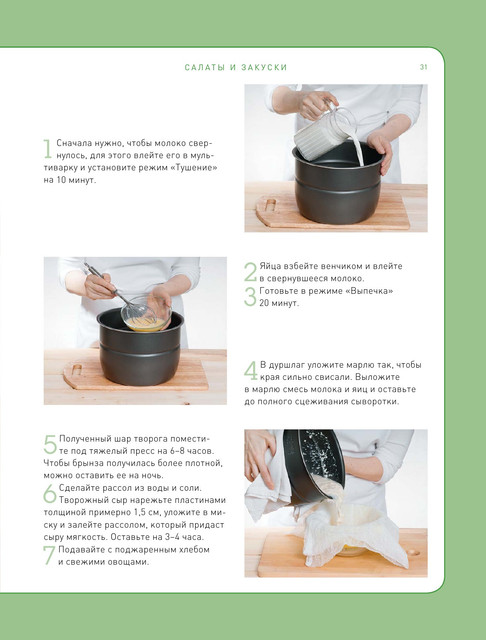 САЛАТЫ И ЗАКУСКИ

31

1 Сначала нужно, чтобы молоко свернулось, для этого влейте его в мультиварку и установите режим «Тушение» на 10 минут.

2 Яйца взбейте венчиком и влейте в свернувшееся молоко.
3 Готовьте в режиме «Выпечка» 20 минут.

4 В дуршлаг уложите марлю так, чтобы края сильно свисали. Выложите в марлю смесь молока и яиц и оставьте до полного сцеживания сыворотки.

5 Полученный шар творога поместите под тяжелый пресс на 6–8 часов. Чтобы брынза получилась более плотной, можно оставить ее на ночь.
6 Сделайте рассол из воды и соли. Творожный сыр нарежьте пластинами толщиной примерно 1,5 см, уложите в миску и залейте рассолом, который придаст сыру мягкость. Оставьте на 3–4 часа.
7 Подавайте с поджаренным хлебом и свежими овощами.