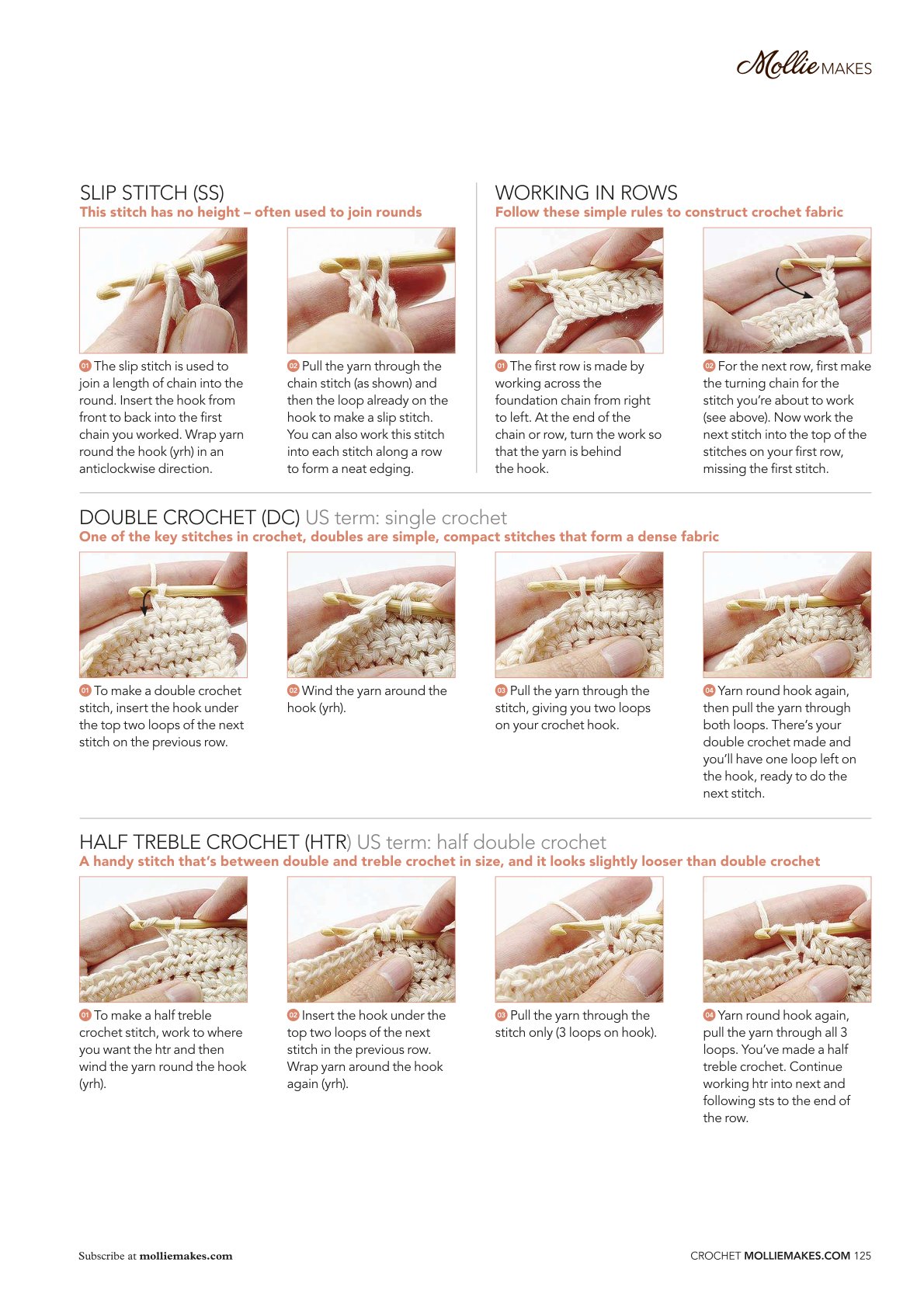 Mollie MAKES

SLIP STITCH (SS)
This stitch has no height – often used to join rounds

01 The slip stitch is used to join a length of chain into the round. Insert the hook from front to back into the first chain you worked. Wrap yarn round the hook (yrh) in an anticlockwise direction.

02 Pull the yarn through the chain stitch (as shown) and then the loop already on the hook to make a slip stitch. You can also work this stitch into each stitch along a row to form a neat edging.

WORKING IN ROWS
Follow these simple rules to construct crochet fabric

01 The first row is made by working across the foundation chain from right to left. At the end of the chain or row, turn the work so that the yarn is behind the hook.

02 For the next row, first make the turning chain for the stitch you're about to work (see above). Now work the next stitch into the top of the stitches on your first row, missing the first stitch.

DOUBLE CROCHET (DC) US term: single crochet
One of the key stitches in crochet, doubles are simple, compact stitches that form a dense fabric

01 To make a double crochet stitch, insert the hook under the top two loops of the next stitch on the previous row.

02 Wind the yarn around the hook (yrh).

03 Pull the yarn through the stitch, giving you two loops on your crochet hook.

04 Yarn round hook again, then pull the yarn through both loops. There's your double crochet made and you'll have one loop left on the hook, ready to do the next stitch.

HALF TREBLE CROCHET (HTR) US term: half double crochet
A handy stitch that's between double and treble crochet in size, and it looks slightly looser than double crochet

01 To make a half treble crochet stitch, work to where you want the htr and then wind the yarn round the hook (yrh).

02 Insert the hook under the top two loops of the next stitch in the previous row. Wrap yarn around the hook again (yrh).

03 Pull the yarn through the stitch only (3 loops on hook).

04 Yarn round hook again, pull the yarn through all 3 loops. You've made a half treble crochet. Continue working htr into next and following sts to the end of the row.

Subscribe at molliemakes.com

CROCHET MOLLIEMAKES.COM 125