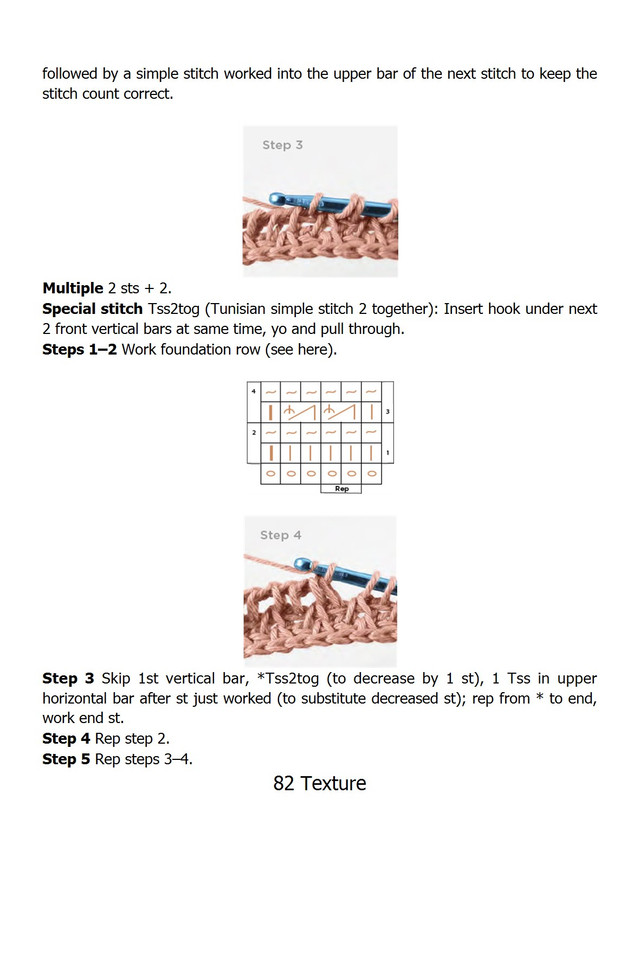 followed by a simple stitch worked into the upper bar of the next stitch to keep the stitch count correct.

Step 3

**Multiple** 2 sts + 2.
**Special stitch** Tss2tog (Tunisian simple stitch 2 together): Insert hook under next 2 front vertical bars at same time, yo and pull through.
**Steps 1–2** Work foundation row (see here).

4
3
2
1
Rep

Step 4

**Step 3** Skip 1st vertical bar, *Tss2tog (to decrease by 1 st), 1 Tss in upper horizontal bar after st just worked (to substitute decreased st); rep from * to end, work end st.
**Step 4** Rep step 2.
**Step 5** Rep steps 3–4.

82 Texture