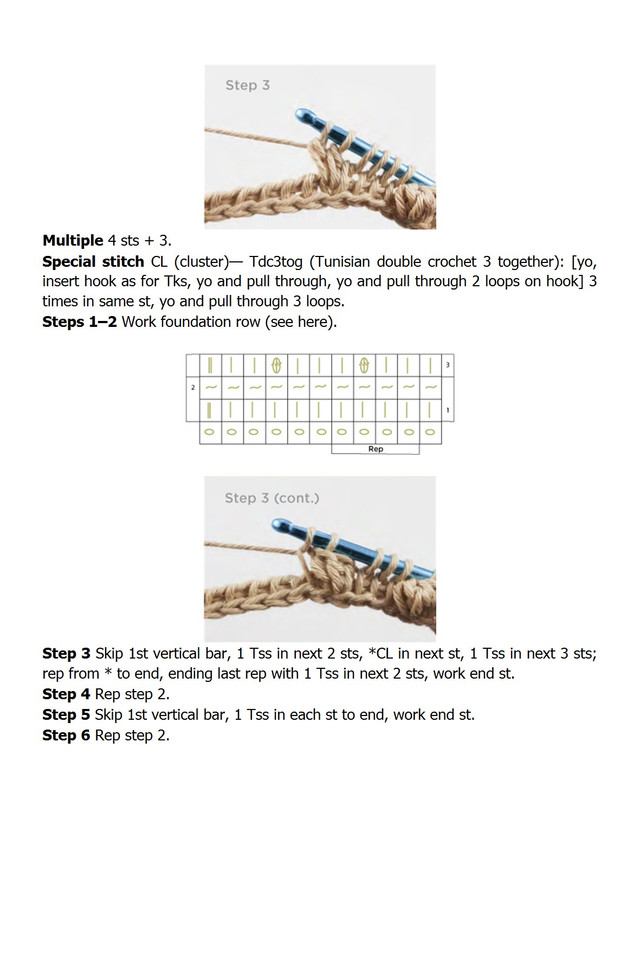 Step 3

**Multiple** 4 sts + 3.
**Special stitch** CL (cluster)— Tdc3tog (Tunisian double crochet 3 together): [yo, insert hook as for Tks, yo and pull through, yo and pull through 2 loops on hook] 3 times in same st, yo and pull through 3 loops.
**Steps 1–2** Work foundation row (see here).

3
2
1
Rep

Step 3 (cont.)

**Step 3** Skip 1st vertical bar, 1 Tss in next 2 sts, *CL in next st, 1 Tss in next 3 sts; rep from * to end, ending last rep with 1 Tss in next 2 sts, work end st.
**Step 4** Rep step 2.
**Step 5** Skip 1st vertical bar, 1 Tss in each st to end, work end st.
**Step 6** Rep step 2.