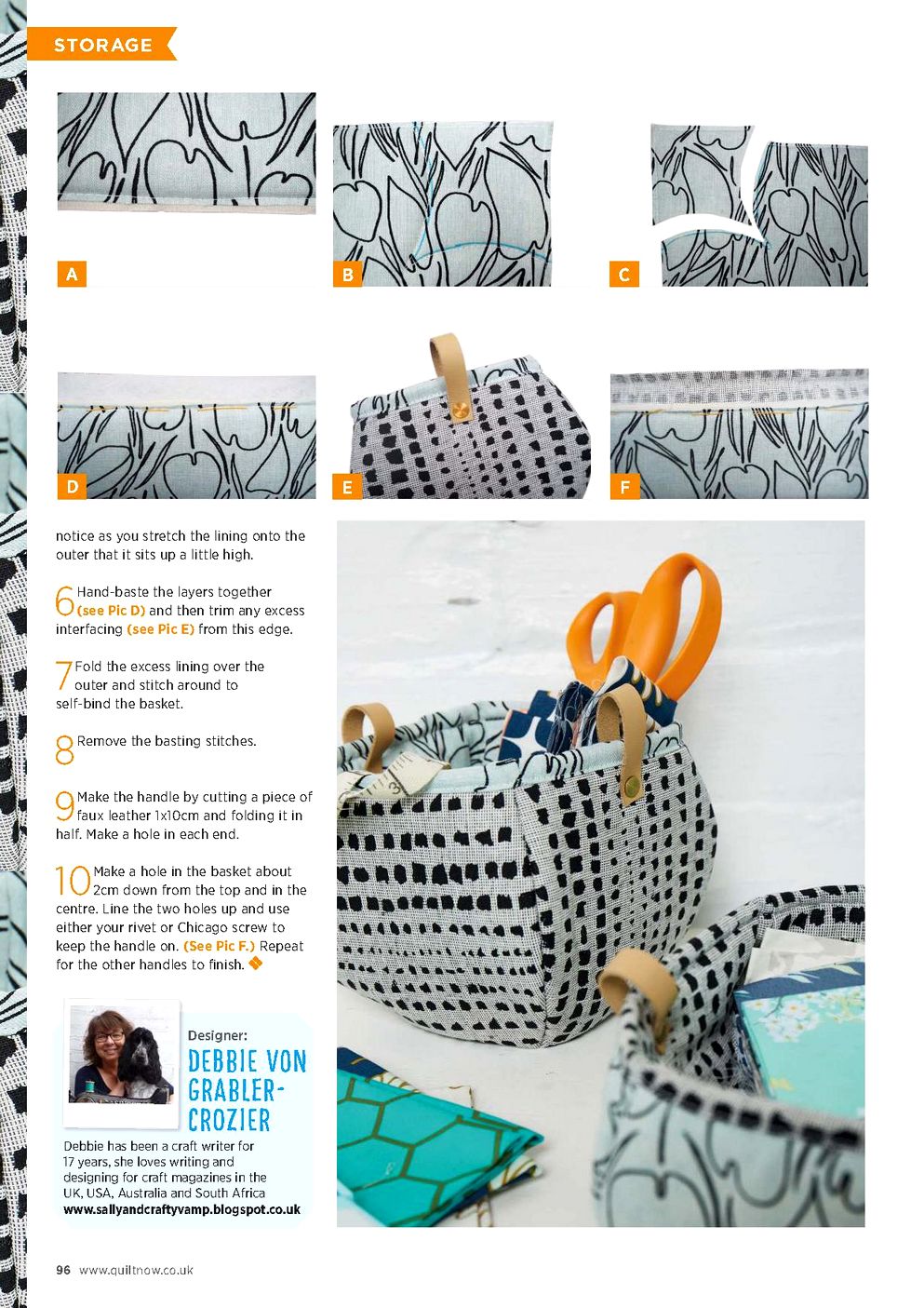 STORAGE

A

B

C

D

E

F

notice as you stretch the lining onto the outer that it sits up a little high.

6 Hand-baste the layers together (see Pic D) and then trim any excess interfacing (see Pic E) from this edge.

7 Fold the excess lining over the outer and stitch around to self-bind the basket.

8 Remove the basting stitches.

9 Make the handle by cutting a piece of faux leather 1x10cm and folding it in half. Make a hole in each end.

10 Make a hole in the basket about 2cm down from the top and in the centre. Line the two holes up and use either your rivet or Chicago screw to keep the handle on. (See Pic F.) Repeat for the other handles to finish.

Designer:
DEBBIE VON GRABLER-CROZIER

Debbie has been a craft writer for 17 years, she loves writing and designing for craft magazines in the UK, USA, Australia and South Africa
www.sallyandcraftyvamp.blogspot.co.uk

96 www.quiltnow.co.uk