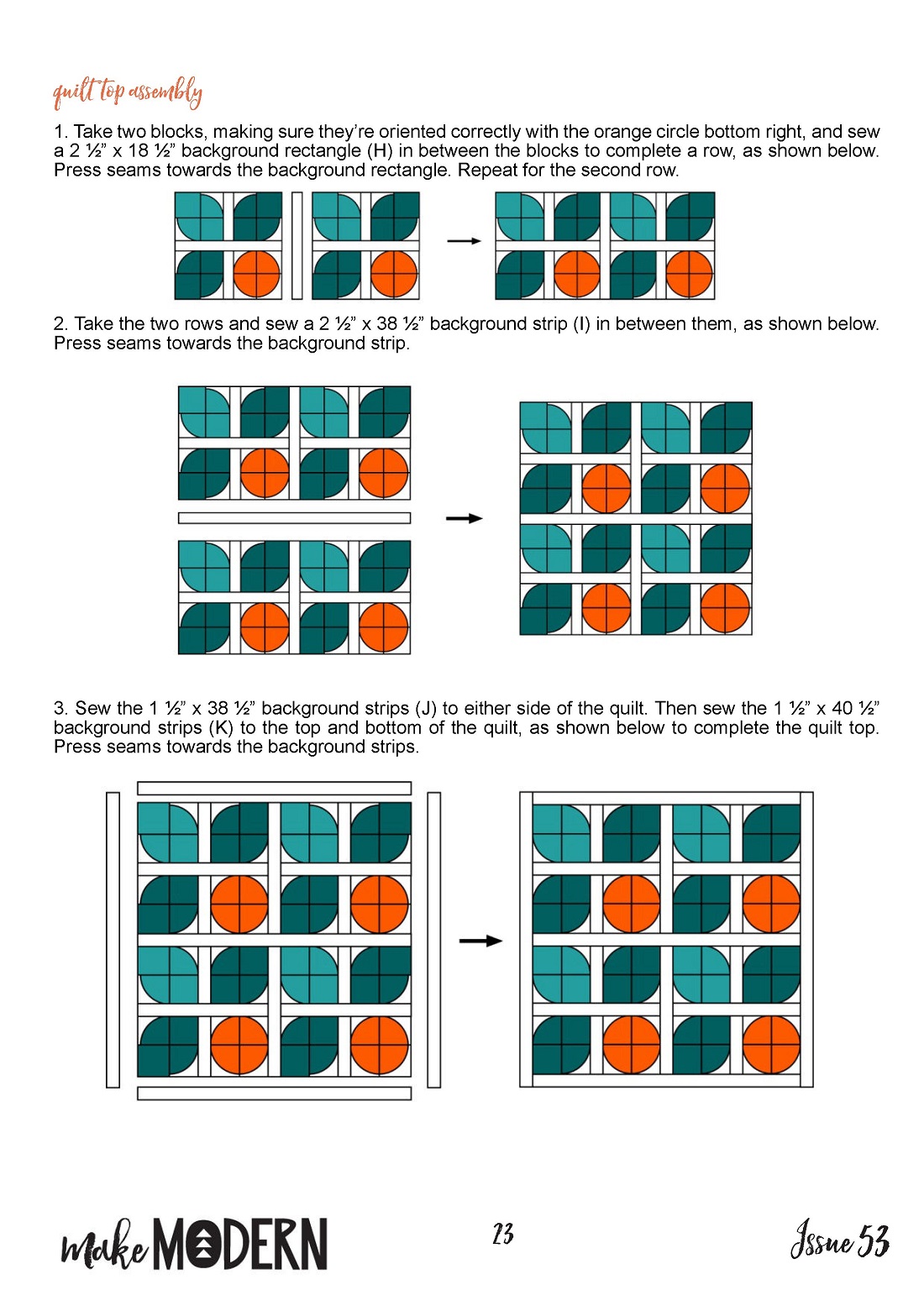 quilt top assembly

1. Take two blocks, making sure they're oriented correctly with the orange circle bottom right, and sew a 2 ½" x 18 ½" background rectangle (H) in between the blocks to complete a row, as shown below. Press seams towards the background rectangle. Repeat for the second row.

2. Take the two rows and sew a 2 ½" x 38 ½" background strip (I) in between them, as shown below. Press seams towards the background strip.

3. Sew the 1 ½" x 38 ½" background strips (J) to either side of the quilt. Then sew the 1 ½" x 40 ½" background strips (K) to the top and bottom of the quilt, as shown below to complete the quilt top. Press seams towards the background strips.

make MODERN

23

Issue 53