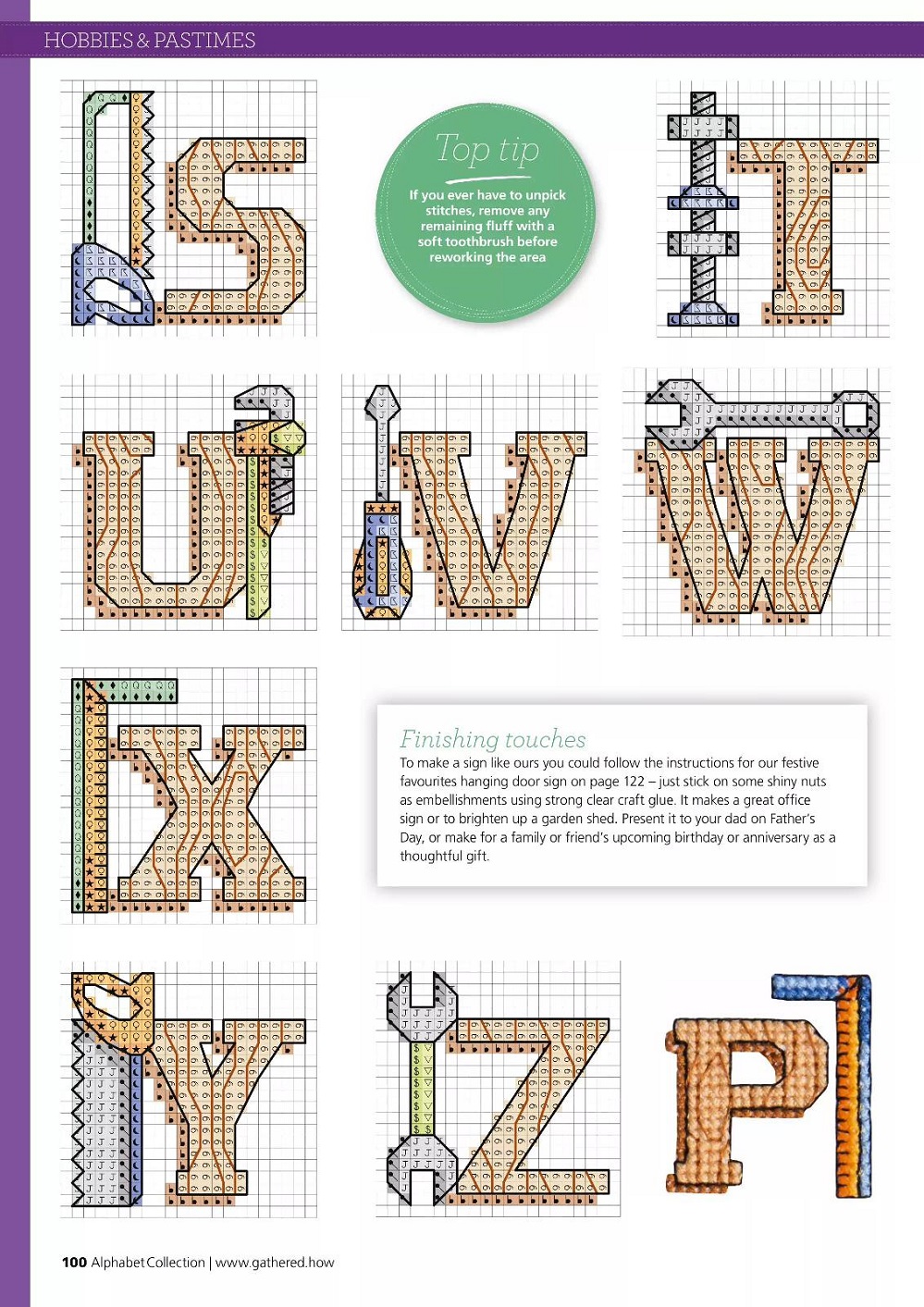 HOBBIES & PASTIMES

Top tip

If you ever have to unpick stitches, remove any remaining fluff with a soft toothbrush before reworking the area

Finishing touches

To make a sign like ours you could follow the instructions for our festive favourites hanging door sign on page 122 – just stick on some shiny nuts as embellishments using strong clear craft glue. It makes a great office sign or to brighten up a garden shed. Present it to your dad on Father's Day, or make for a family or friend's upcoming birthday or anniversary as a thoughtful gift.

100 Alphabet Collection | www.gathered.how