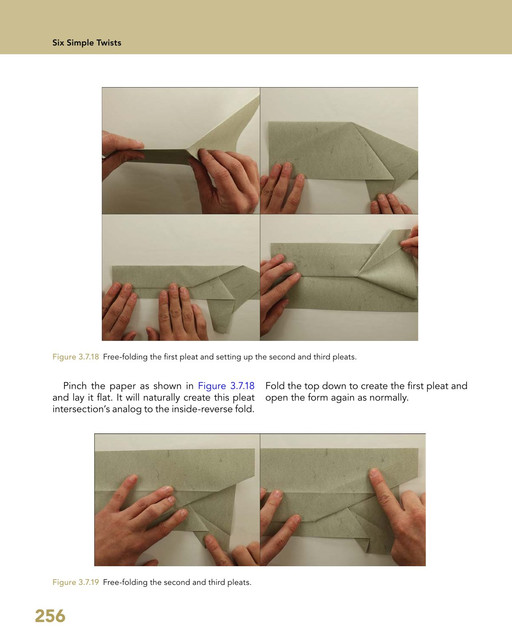 Six Simple Twists

Figure 3.7.18 Free-folding the first pleat and setting up the second and third pleats.

Pinch the paper as shown in Figure 3.7.18 and lay it flat. It will naturally create this pleat intersection's analog to the inside-reverse fold.

Fold the top down to create the first pleat and open the form again as normally.

Figure 3.7.19 Free-folding the second and third pleats.

256