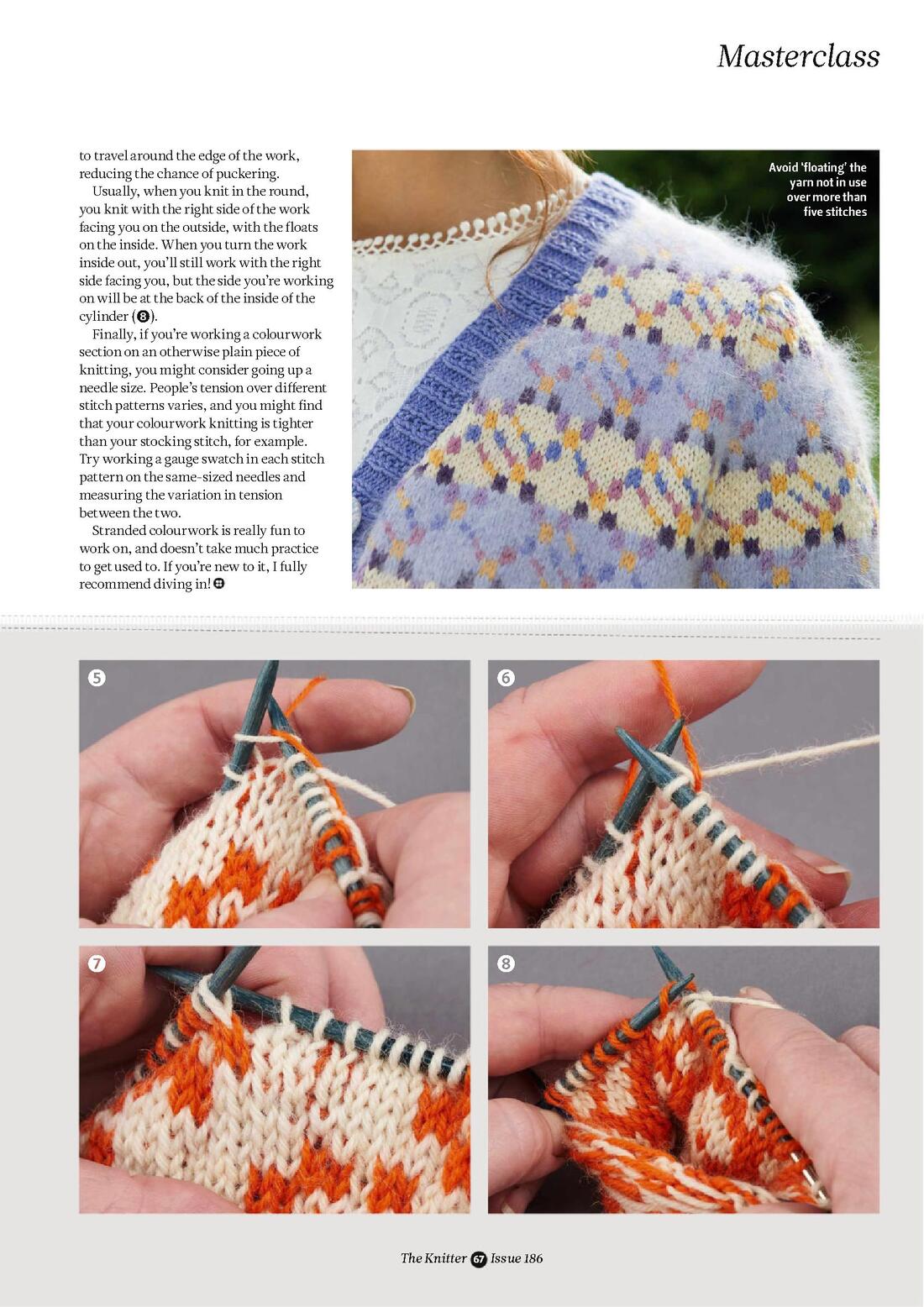 Masterclass

to travel around the edge of the work, reducing the chance of puckering.

Usually, when you knit in the round, you knit with the right side of the work facing you on the outside, with the floats on the inside. When you turn the work inside out, you'll still work with the right side facing you, but the side you're working on will be at the back of the inside of the cylinder (8).

Finally, if you're working a colourwork section on an otherwise plain piece of knitting, you might consider going up a needle size. People's tension over different stitch patterns varies, and you might find that your colourwork knitting is tighter than your stocking stitch, for example. Try working a gauge swatch in each stitch pattern on the same-sized needles and measuring the variation in tension between the two.

Stranded colourwork is really fun to work on, and doesn't take much practice to get used to. If you're new to it, I fully recommend diving in!

Avoid 'floating' the yarn not in use over more than five stitches

5

6

7

8

The Knitter 67 Issue 186