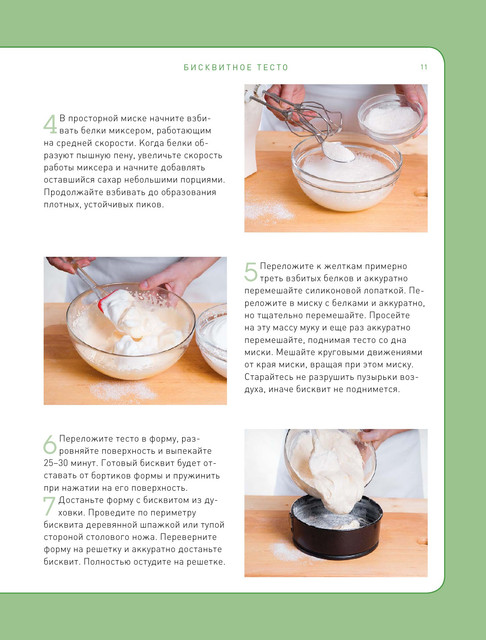 БИСКВИТНОЕ ТЕСТО

11

4 В просторной миске начните взбивать белки миксером, работающим на средней скорости. Когда белки образуют пышную пену, увеличьте скорость работы миксера и начните добавлять оставшийся сахар небольшими порциями. Продолжайте взбивать до образования плотных, устойчивых пиков.

5 Переложите к желткам примерно треть взбитых белков и аккуратно перемешайте силиконовой лопаткой. Переложите в миску с белками и аккуратно, но тщательно перемешайте. Просейте на эту массу муку и еще раз аккуратно перемешайте, поднимая тесто со дна миски. Мешайте круговыми движениями от края миски, вращая при этом миску. Старайтесь не разрушить пузырьки воздуха, иначе бисквит не поднимется.

6 Переложите тесто в форму, разровняйте поверхность и выпекайте 25–30 минут. Готовый бисквит будет отставать от бортиков формы и пружинить при нажатии на его поверхность.

7 Достаньте форму с бисквитом из духовки. Проведите по периметру бисквита деревянной шпажкой или тупой стороной столового ножа. Переверните форму на решетку и аккуратно достаньте бисквит. Полностью остудите на решетке.