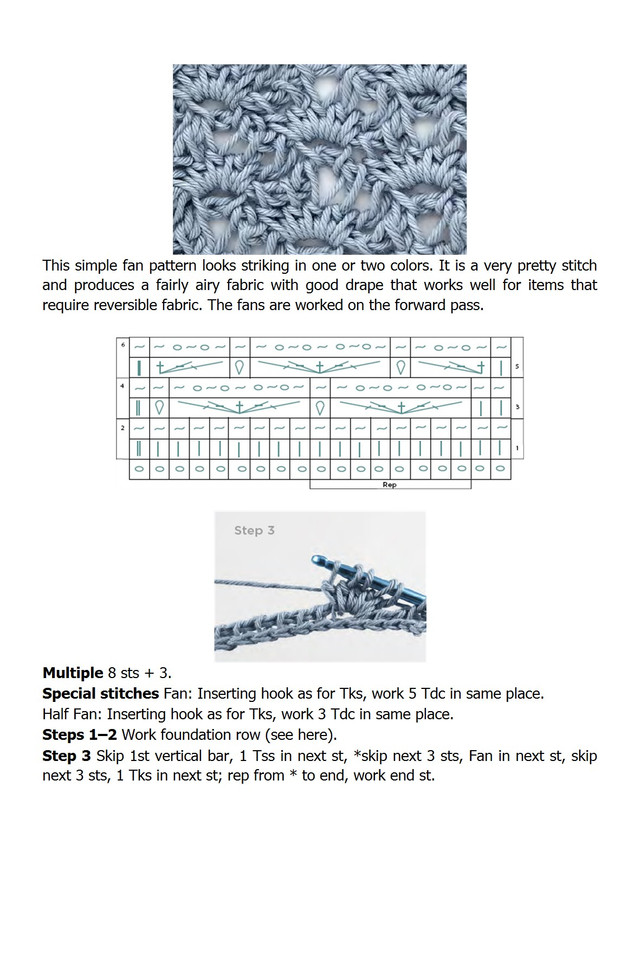 This simple fan pattern looks striking in one or two colors. It is a very pretty stitch and produces a fairly airy fabric with good drape that works well for items that require reversible fabric. The fans are worked on the forward pass.

6
5
4
3
2
1
Rep

Step 3

**Multiple** 8 sts + 3.
**Special stitches** Fan: Inserting hook as for Tks, work 5 Tdc in same place.
Half Fan: Inserting hook as for Tks, work 3 Tdc in same place.
**Steps 1–2** Work foundation row (see here).
**Step 3** Skip 1st vertical bar, 1 Tss in next st, *skip next 3 sts, Fan in next st, skip next 3 sts, 1 Tks in next st; rep from * to end, work end st.