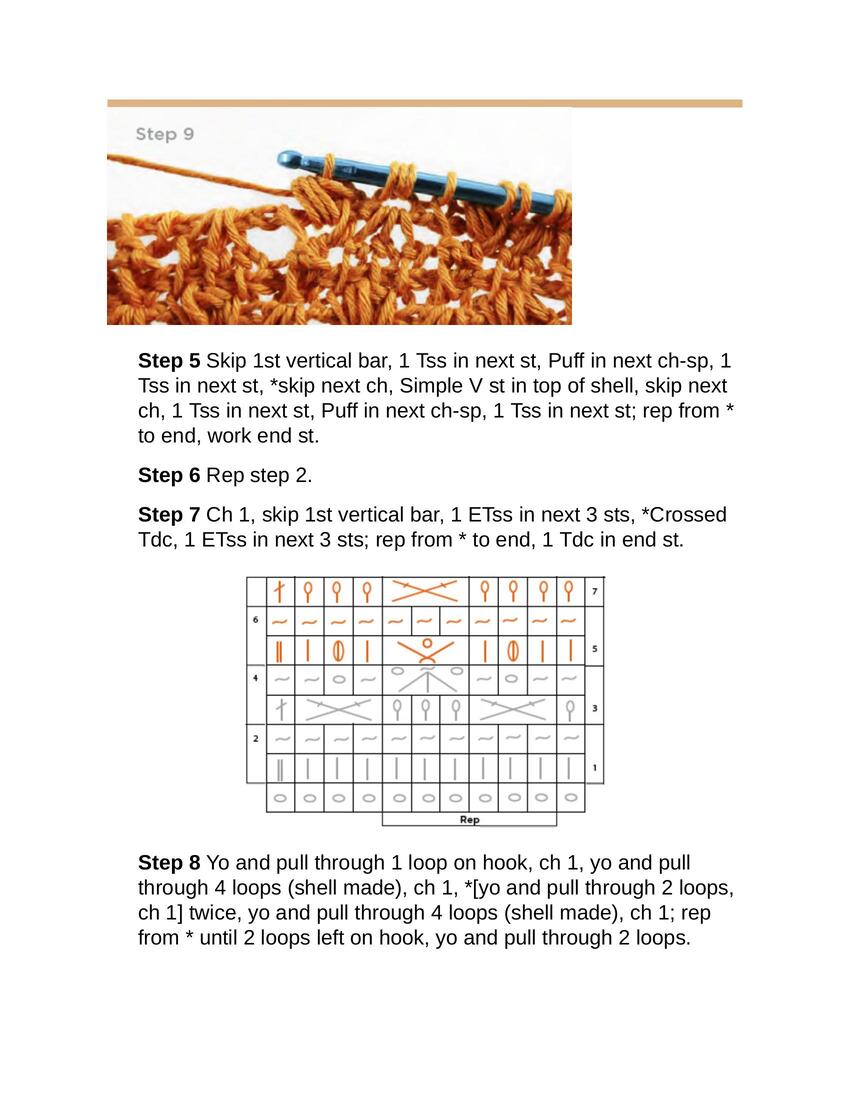 Step 9

**Step 5** Skip 1st vertical bar, 1 Tss in next st, Puff in next ch-sp, 1 Tss in next st, *skip next ch, Simple V st in top of shell, skip next ch, 1 Tss in next st, Puff in next ch-sp, 1 Tss in next st; rep from * to end, work end st.

**Step 6** Rep step 2.

**Step 7** Ch 1, skip 1st vertical bar, 1 ETss in next 3 sts, *Crossed Tdc, 1 ETss in next 3 sts; rep from * to end, 1 Tdc in end st.

7
6
5
4
3
2
1
Rep

**Step 8** Yo and pull through 1 loop on hook, ch 1, yo and pull through 4 loops (shell made), ch 1, *[yo and pull through 2 loops, ch 1] twice, yo and pull through 4 loops (shell made), ch 1; rep from * until 2 loops left on hook, yo and pull through 2 loops.