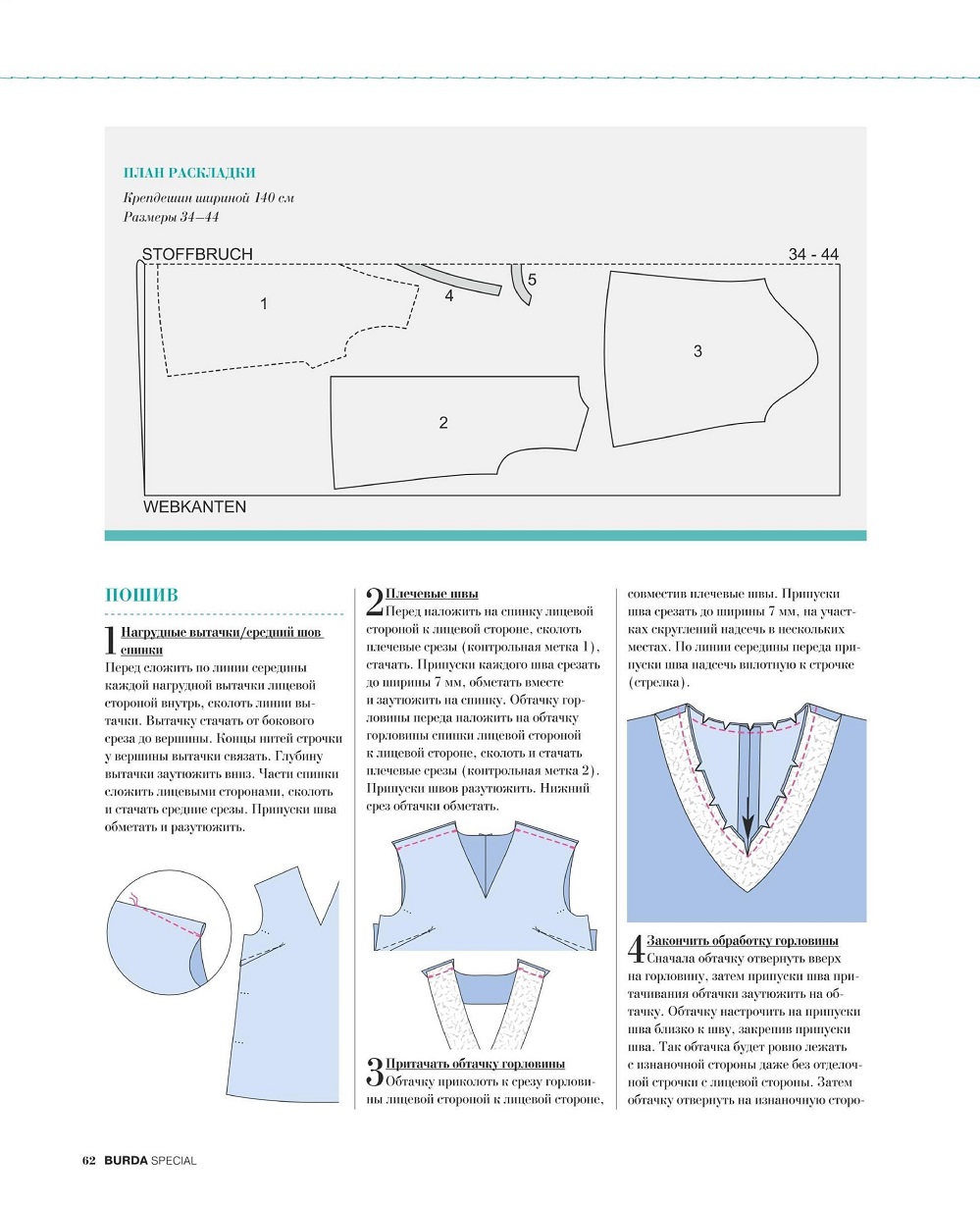 ПЛАН РАСКЛАДКИ

Крепдешин шириной 140 см
Размеры 34—44

STOFFBRUCH

34 - 44

1

4

5

3

2

WEBKANTEN

ПОШИВ

1 Нагрудные вытачки/средний шов спинки
Перед сложить по линии середины каждой нагрудной вытачки лицевой стороной внутрь, сколоть линии вытачки. Вытачку стачать от бокового среза до вершины. Концы нитей строчки у вершины вытачки связать. Глубину вытачки заутюжить вниз. Части спинки сложить лицевыми сторонами, сколоть и стачать средние срезы. Припуски шва обметать и разутюжить.

2 Плечевые швы
Перед наложить на спинку лицевой стороной к лицевой стороне, сколоть плечевые срезы (контрольная метка 1), стачать. Припуски каждого шва срезать до ширины 7 мм, обметать вместе и заутюжить на спинку. Обтачку горловины переда наложить на обтачку горловины спинки лицевой стороной к лицевой стороне, сколоть и стачать плечевые срезы (контрольная метка 2). Припуски швов разутюжить. Нижний срез обтачки обметать.

3 Притачать обтачку горловины
Обтачку приколоть к срезу горловины лицевой стороной к лицевой стороне, совместив плечевые швы. Припуски шва срезать до ширины 7 мм, на участках скруглений надсечь в нескольких местах. По линии середины переда припуски шва надсечь вплотную к строчке (стрелка).

4 Закончить обработку горловины
Сначала обтачку отвернуть вверх на горловину, затем припуски шва притачивания обтачки заутюжить на обтачку. Обтачку настрочить на припуски шва близко к шву, закрепив припуски шва. Так обтачка будет ровно лежать с изнаночной стороны даже без отделочной строчки с лицевой стороны. Затем обтачку отвернуть на изнаночную сторо-

62 BURDA SPECIAL