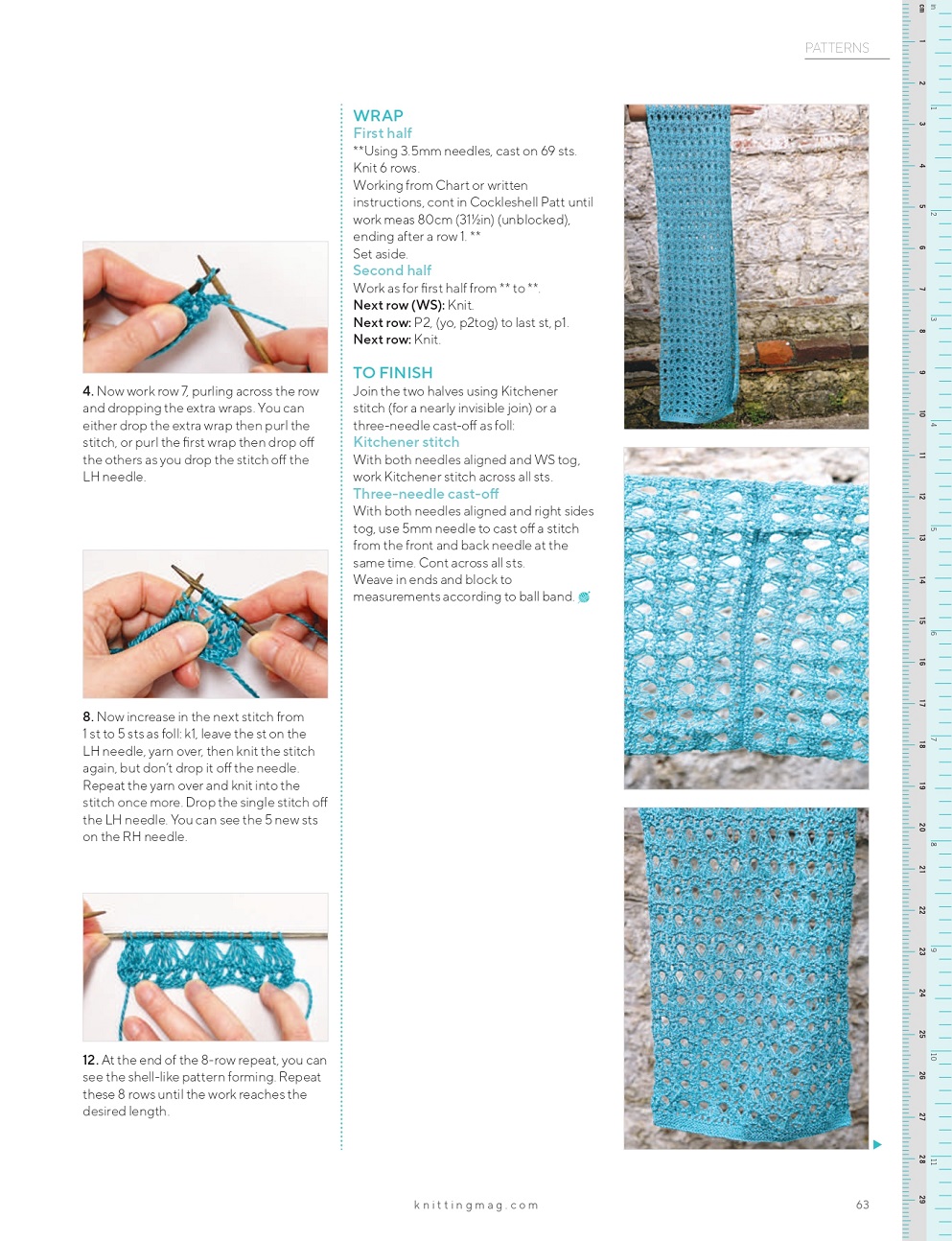 PATTERNS

4. Now work row 7, purling across the row and dropping the extra wraps. You can either drop the extra wrap then purl the stitch, or purl the first wrap then drop off the others as you drop the stitch off the LH needle.

8. Now increase in the next stitch from 1 st to 5 sts as foll: k1, leave the st on the LH needle, yarn over, then knit the stitch again, but don't drop it off the needle. Repeat the yarn over and knit into the stitch once more. Drop the single stitch off the LH needle. You can see the 5 new sts on the RH needle.

12. At the end of the 8-row repeat, you can see the shell-like pattern forming. Repeat these 8 rows until the work reaches the desired length.

WRAP
First half
**Using 3.5mm needles, cast on 69 sts.
Knit 6 rows.
Working from Chart or written instructions, cont in Cockleshell Patt until work meas 80cm (31½in) (unblocked), ending after a row 1. **
Set aside.
Second half
Work as for first half from ** to **.
Next row (WS): Knit.
Next row: P2, (yo, p2tog) to last st, p1.
Next row: Knit.

TO FINISH
Join the two halves using Kitchener stitch (for a nearly invisible join) or a three-needle cast-off as foll:
Kitchener stitch
With both needles aligned and WS tog, work Kitchener stitch across all sts.
Three-needle cast-off
With both needles aligned and right sides tog, use 5mm needle to cast off a stitch from the front and back needle at the same time. Cont across all sts.
Weave in ends and block to measurements according to ball band.

knittingmag.com

63

in cm 1 2 3 4 5 6 7 8 9 10 11 12 13 14 15 16 17 18 19 20 21 22 23 24 25 26 27 28 29
1 2 3 4 5 6 7 8 9 10 11