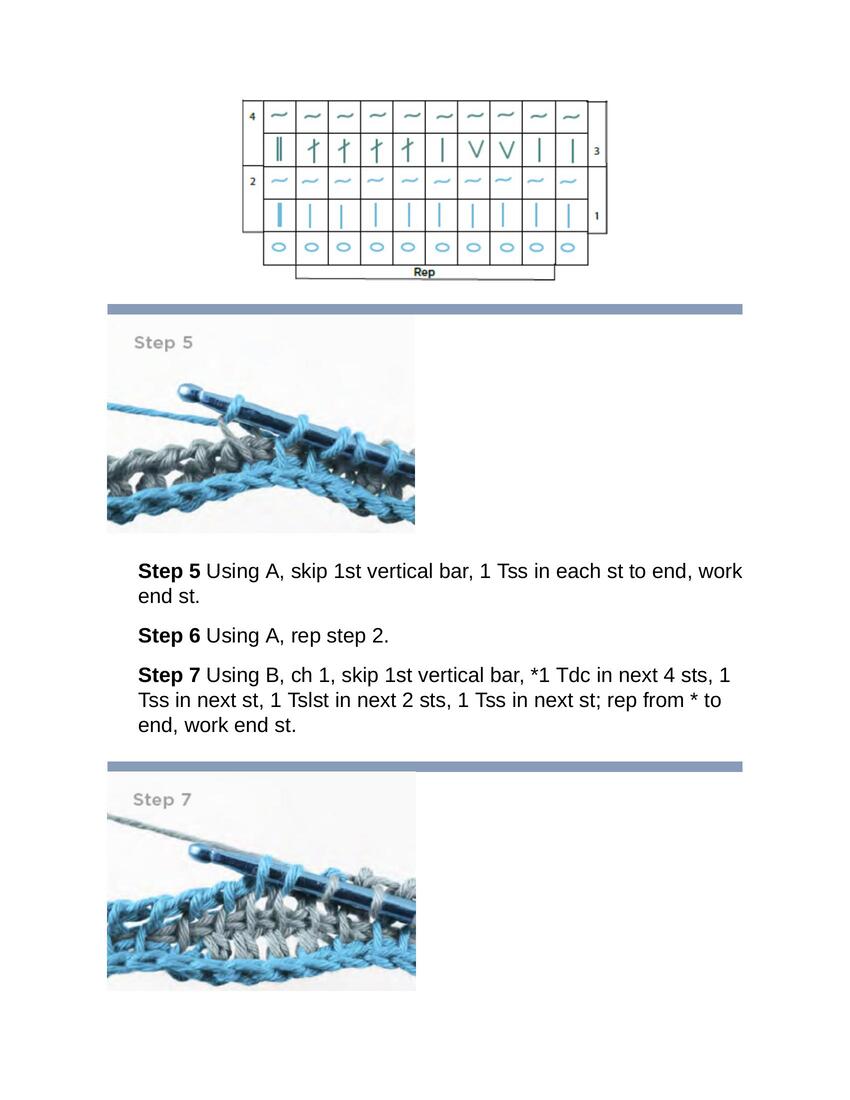 4

3

2

1

Rep

Step 5

**Step 5** Using A, skip 1st vertical bar, 1 Tss in each st to end, work end st.

**Step 6** Using A, rep step 2.

**Step 7** Using B, ch 1, skip 1st vertical bar, *1 Tdc in next 4 sts, 1 Tss in next st, 1 Tslst in next 2 sts, 1 Tss in next st; rep from * to end, work end st.

Step 7