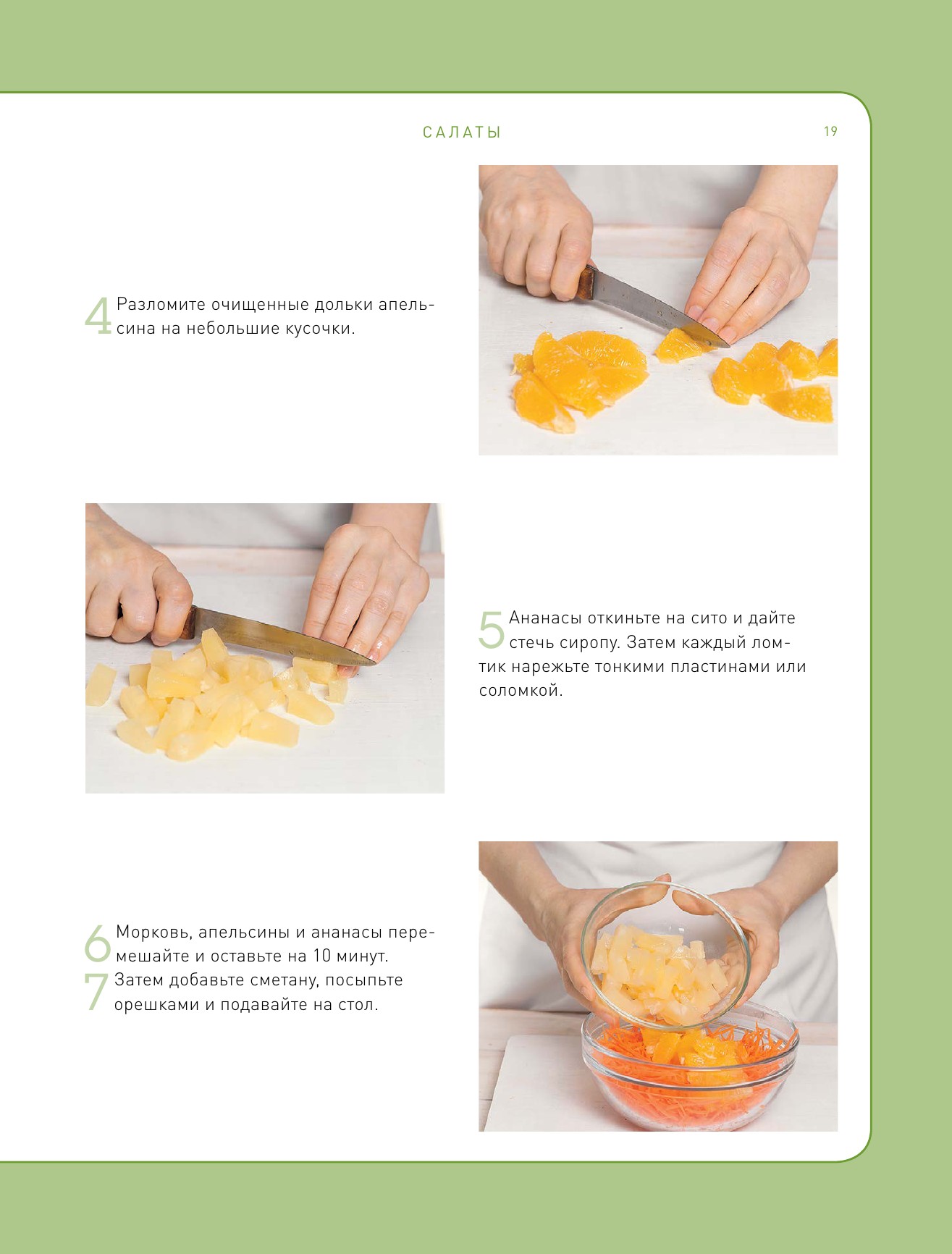 САЛАТЫ 19

4 Разломите очищенные дольки апельсина на небольшие кусочки.

5 Ананасы откиньте на сито и дайте стечь сиропу. Затем каждый ломтик нарежьте тонкими пластинами или соломкой.

6 Морковь, апельсины и ананасы перемешайте и оставьте на 10 минут.

7 Затем добавьте сметану, посыпьте орешками и подавайте на стол.