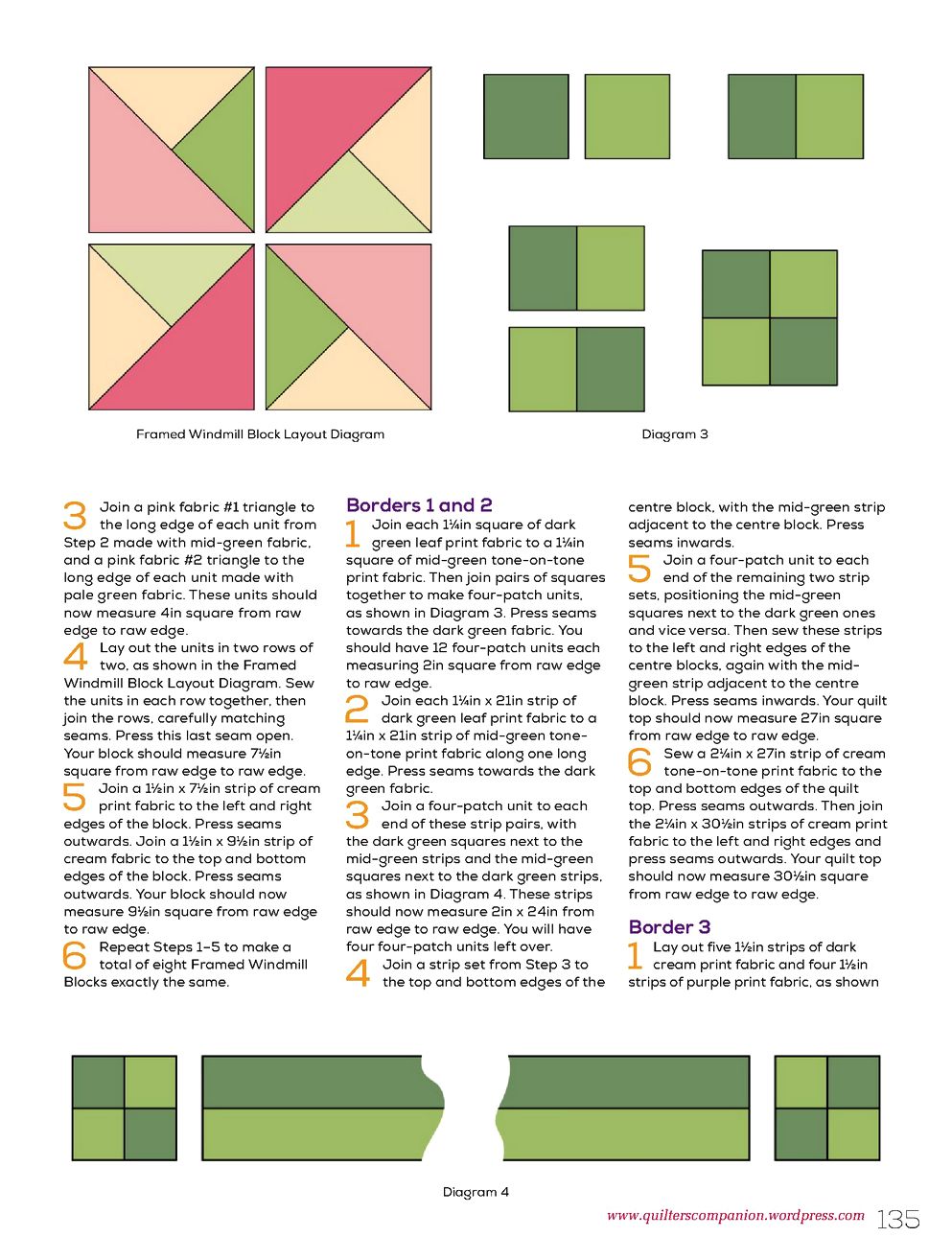 Framed Windmill Block Layout Diagram

Diagram 3

3 Join a pink fabric #1 triangle to the long edge of each unit from Step 2 made with mid-green fabric, and a pink fabric #2 triangle to the long edge of each unit made with pale green fabric. These units should now measure 4in square from raw edge to raw edge.

4 Lay out the units in two rows of two, as shown in the Framed Windmill Block Layout Diagram. Sew the units in each row together, then join the rows, carefully matching seams. Press this last seam open. Your block should measure 7½in square from raw edge to raw edge.

5 Join a 1½in x 7½in strip of cream print fabric to the left and right edges of the block. Press seams outwards. Join a 1½in x 9½in strip of cream fabric to the top and bottom edges of the block. Press seams outwards. Your block should now measure 9½in square from raw edge to raw edge.

6 Repeat Steps 1–5 to make a total of eight Framed Windmill Blocks exactly the same.

Borders 1 and 2

1 Join each 1¼in square of dark green leaf print fabric to a 1¼in square of mid-green tone-on-tone print fabric. Then join pairs of squares together to make four-patch units, as shown in Diagram 3. Press seams towards the dark green fabric. You should have 12 four-patch units each measuring 2in square from raw edge to raw edge.

2 Join each 1¼in x 21in strip of dark green leaf print fabric to a 1¼in x 21in strip of mid-green tone-on-tone print fabric along one long edge. Press seams towards the dark green fabric.

3 Join a four-patch unit to each end of these strip pairs, with the dark green squares next to the mid-green strips and the mid-green squares next to the dark green strips, as shown in Diagram 4. These strips should now measure 2in x 24in from raw edge to raw edge. You will have four four-patch units left over.

4 Join a strip set from Step 3 to the top and bottom edges of the centre block, with the mid-green strip adjacent to the centre block. Press seams inwards.

5 Join a four-patch unit to each end of the remaining two strip sets, positioning the mid-green squares next to the dark green ones and vice versa. Then sew these strips to the left and right edges of the centre blocks, again with the mid-green strip adjacent to the centre block. Press seams inwards. Your quilt top should now measure 27in square from raw edge to raw edge.

6 Sew a 2¼in x 27in strip of cream tone-on-tone print fabric to the top and bottom edges of the quilt top. Press seams outwards. Then join the 2¼in x 30½in strips of cream print fabric to the left and right edges and press seams outwards. Your quilt top should now measure 30½in square from raw edge to raw edge.

Border 3

1 Lay out five 1½in strips of dark cream print fabric and four 1½in strips of purple print fabric, as shown

Diagram 4

www.quilterscompanion.wordpress.com 135