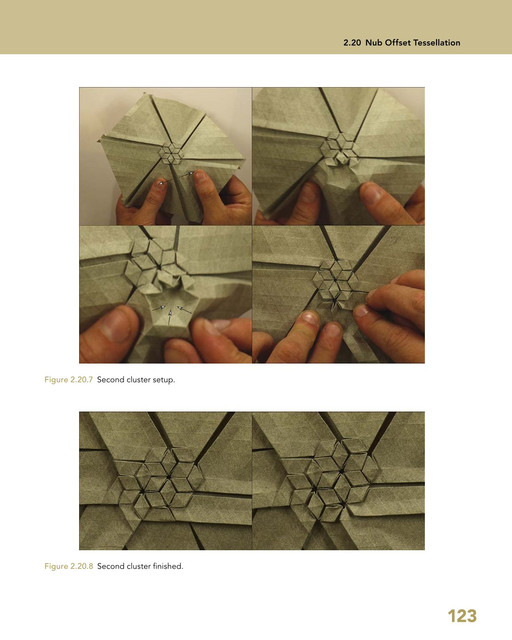 2.20 Nub Offset Tessellation

Figure 2.20.7 Second cluster setup.

Figure 2.20.8 Second cluster finished.

123