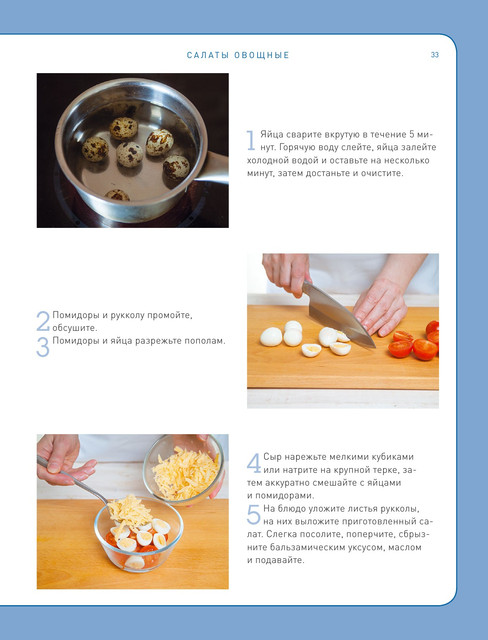 САЛАТЫ ОВОЩНЫЕ

33

1 Яйца сварите вкрутую в течение 5 минут. Горячую воду слейте, яйца залейте холодной водой и оставьте на несколько минут, затем достаньте и очистите.

2 Помидоры и рукколу промойте, обсушите.
3 Помидоры и яйца разрежьте пополам.

4 Сыр нарежьте мелкими кубиками или натрите на крупной терке, затем аккуратно смешайте с яйцами и помидорами.
5 На блюдо уложите листья рукколы, на них выложите приготовленный салат. Слегка посолите, поперчите, сбрызните бальзамическим уксусом, маслом и подавайте.