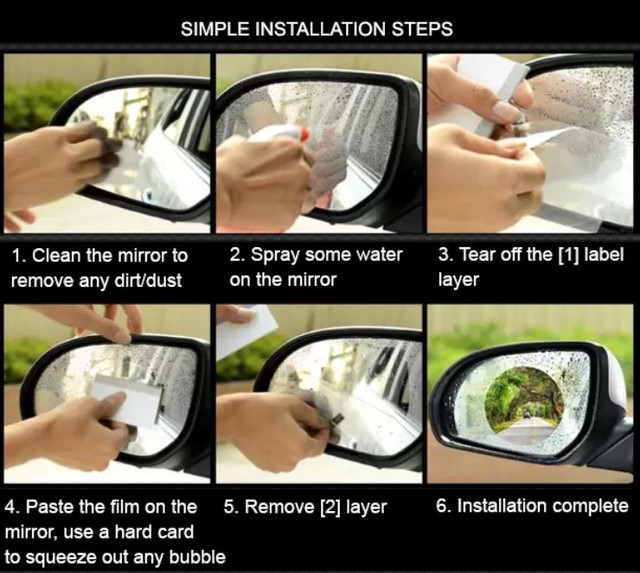 SIMPLE INSTALLATION STEPS

1. Clean the mirror to remove any dirt/dust

2. Spray some water on the mirror

3. Tear off the [1] label layer

4. Paste the film on the mirror, use a hard card to squeeze out any bubble

5. Remove [2] layer

6. Installation complete