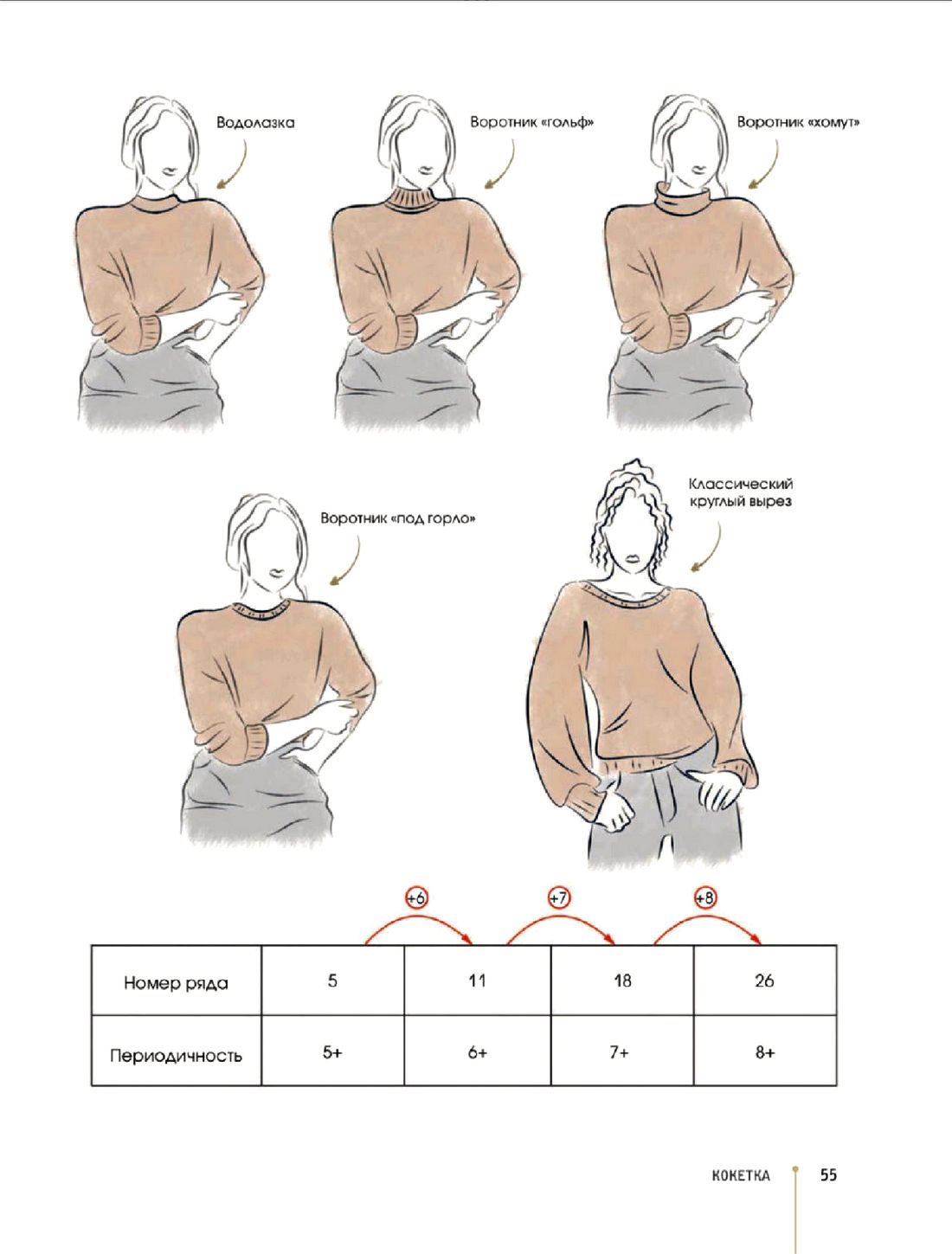 Водолазка

Воротник «гольф»

Воротник «хомут»

Воротник «под горло»

Классический круглый вырез

+6

+7

+8

| Номер ряда | 5 | 11 | 18 | 26 |
|---|---|---|---|---|
| Периодичность | 5+ | 6+ | 7+ | 8+ |

КОКЕТКА 55