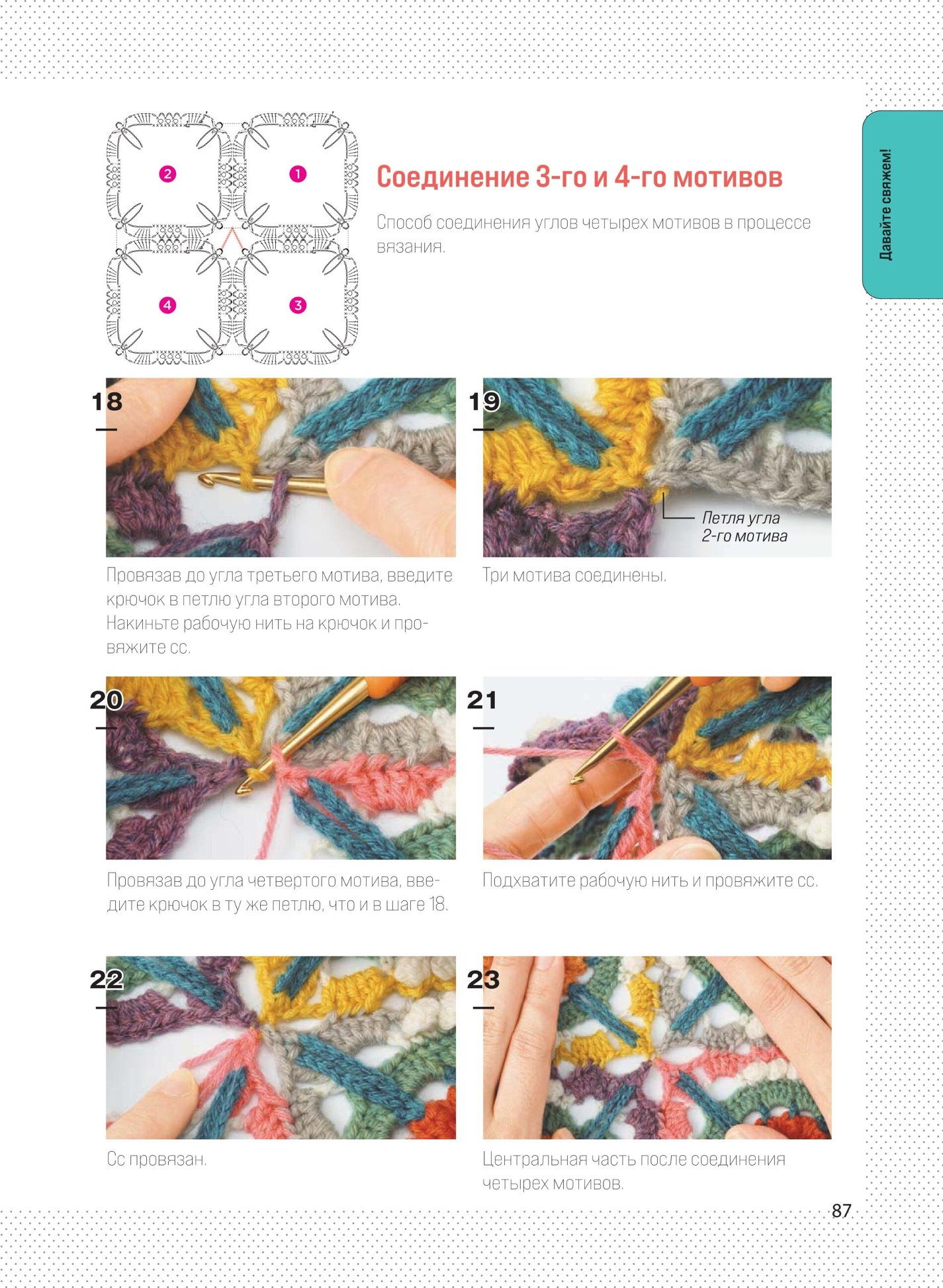 Давайте свяжем!

2
1
4
3

Соединение 3-го и 4-го мотивов

Способ соединения углов четырех мотивов в процессе вязания.

18

Провязав до угла третьего мотива, введите крючок в петлю угла второго мотива. Накиньте рабочую нить на крючок и провяжите сс.

19

Петля угла
2-го мотива

Три мотива соединены.

20

Провязав до угла четвертого мотива, введите крючок в ту же петлю, что и в шаге 18.

21

Подхватите рабочую нить и провяжите сс.

22

Сс провязан.

23

Центральная часть после соединения четырех мотивов.

87