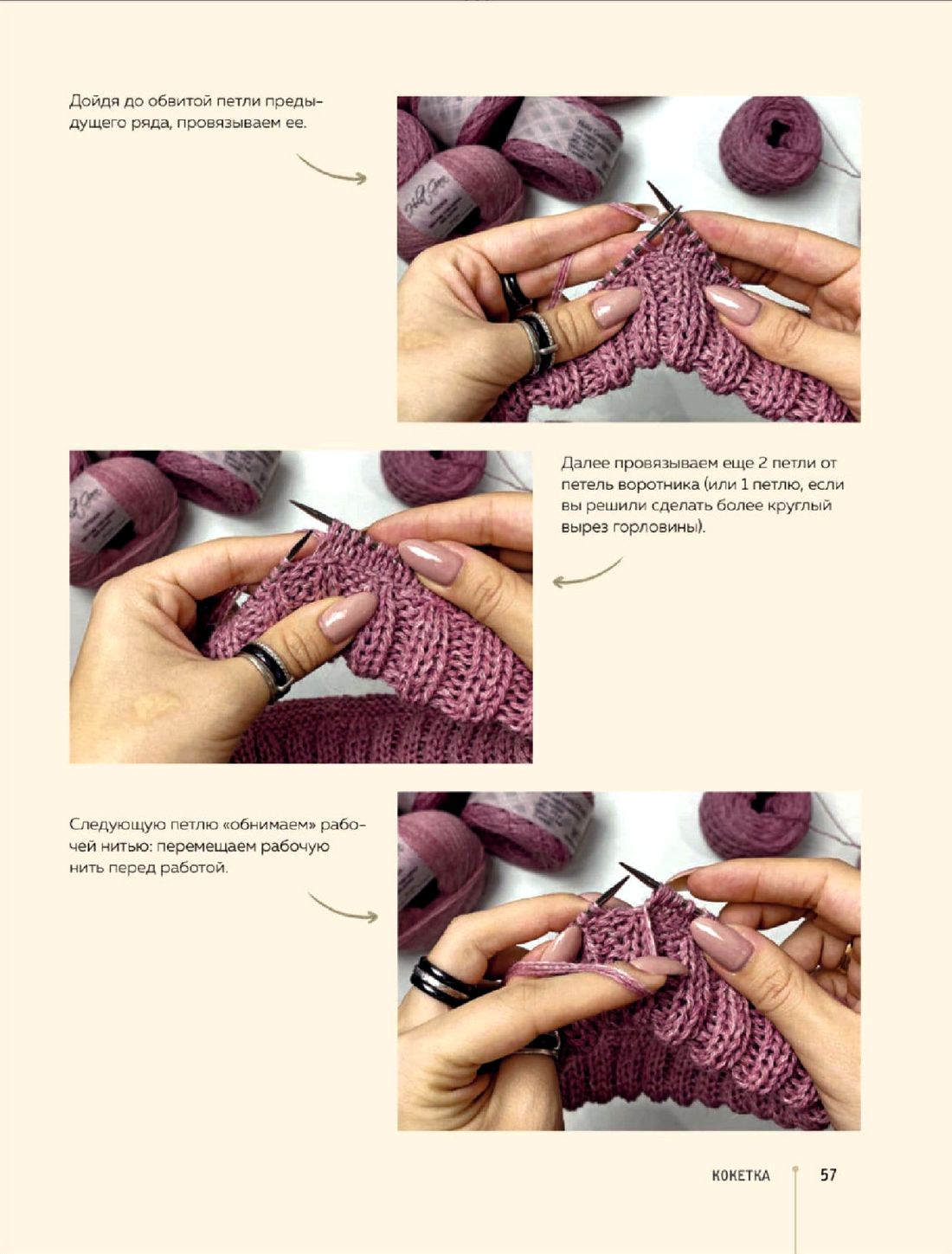 Дойдя до обвитой петли предыдущего ряда, провязываем ее.

Далее провязываем еще 2 петли от петель воротника (или 1 петлю, если вы решили сделать более круглый вырез горловины).

Следующую петлю «обнимаем» рабочей нитью: перемещаем рабочую нить перед работой.

КОКЕТКА 57