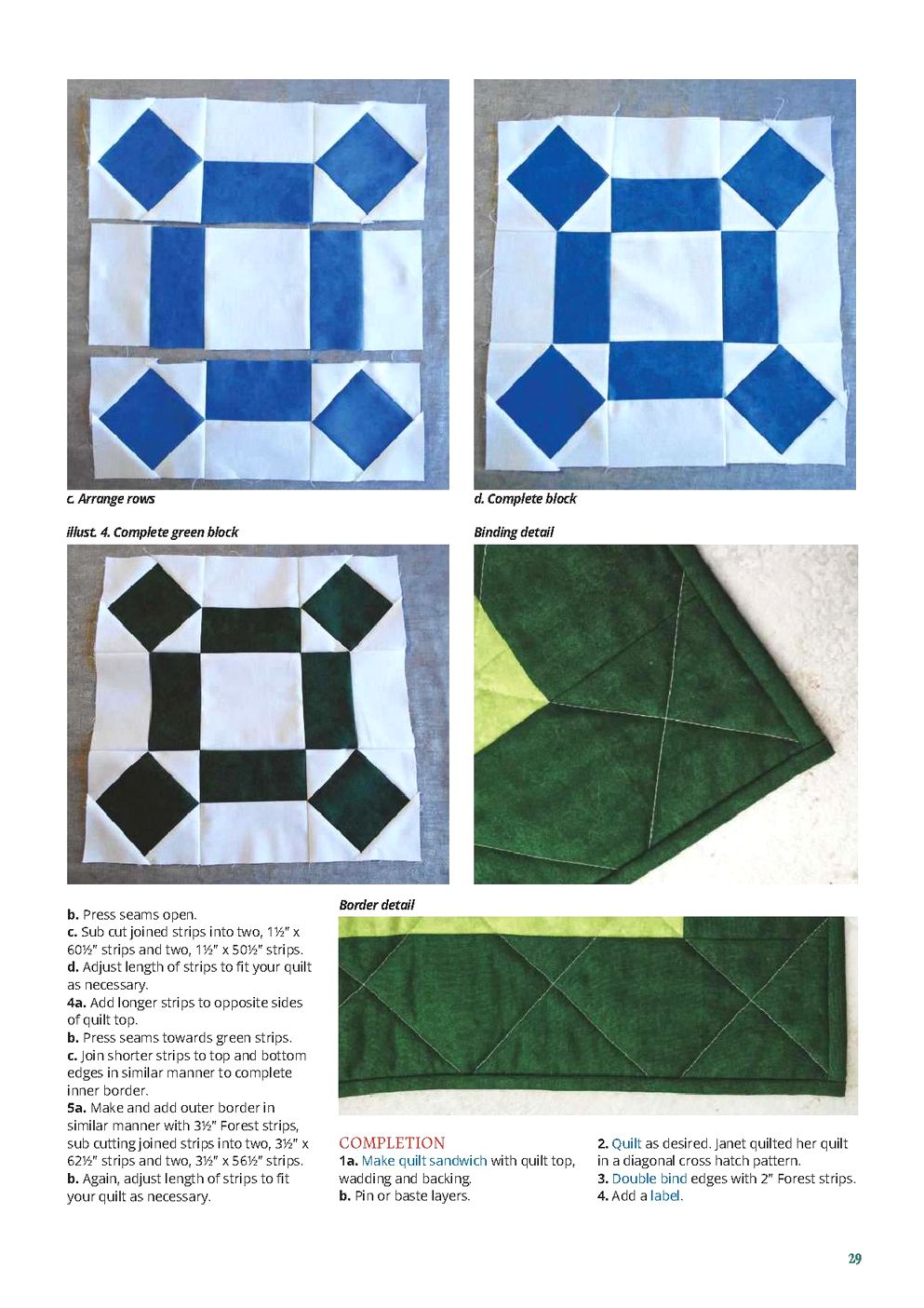 c. Arrange rows

d. Complete block

illust. 4. Complete green block

Binding detail

b. Press seams open.
c. Sub cut joined strips into two, 1½" x 60½" strips and two, 1½" x 50½" strips.
d. Adjust length of strips to fit your quilt as necessary.
4a. Add longer strips to opposite sides of quilt top.
b. Press seams towards green strips.
c. Join shorter strips to top and bottom edges in similar manner to complete inner border.
5a. Make and add outer border in similar manner with 3½" Forest strips, sub cutting joined strips into two, 3½" x 62½" strips and two, 3½" x 56½" strips.
b. Again, adjust length of strips to fit your quilt as necessary.

Border detail

COMPLETION
1a. Make quilt sandwich with quilt top, wadding and backing.
b. Pin or baste layers.

2. Quilt as desired. Janet quilted her quilt in a diagonal cross hatch pattern.
3. Double bind edges with 2" Forest strips.
4. Add a label.

29