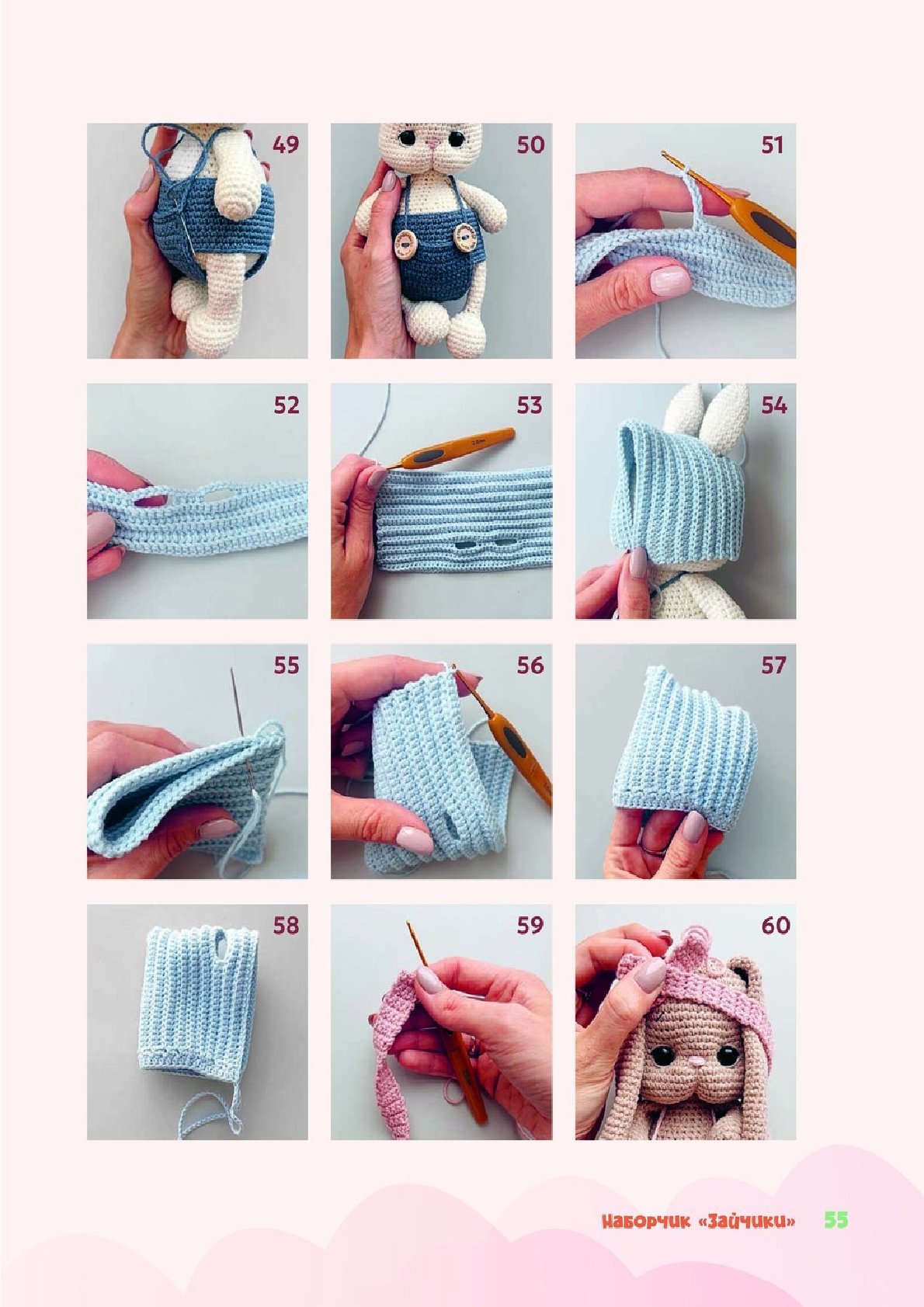 49

50

51

52

53

54

55

56

57

58

59

60

Наборчик «Зайчики» 55